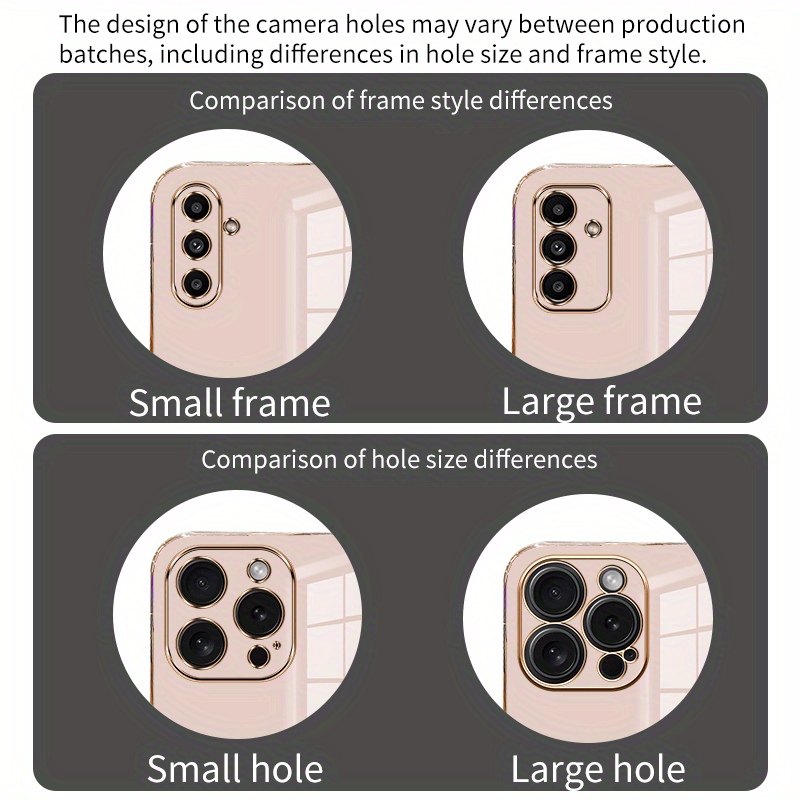 The design of the camera holes may vary between production batches, including differences in hole size and frame style.

Comparison of frame style differences

Small frame

Large frame

Comparison of hole size differences

Small hole

Large hole