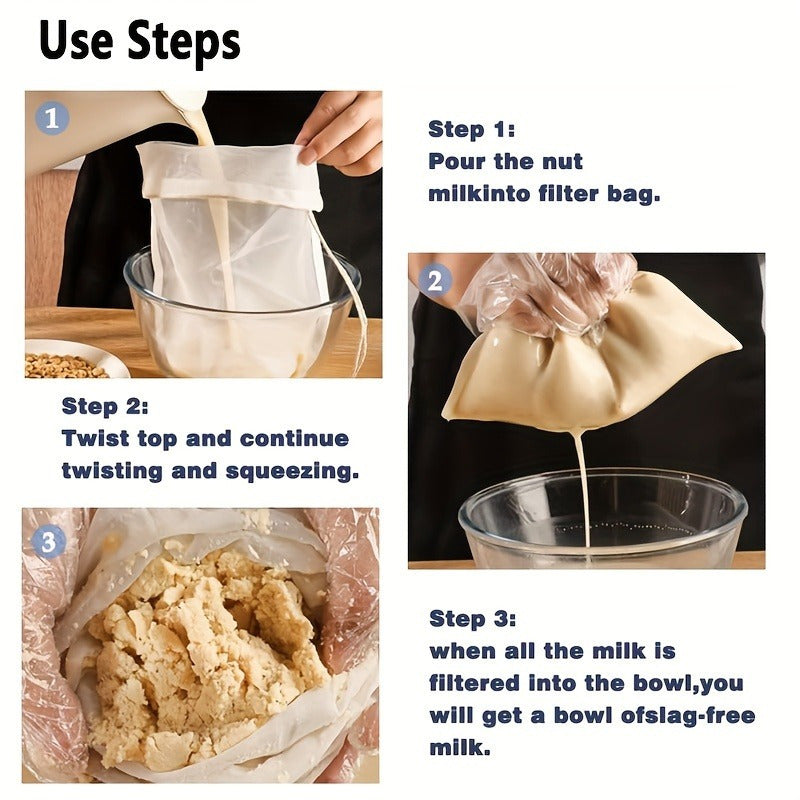 Use Steps

1

Step 1:
Pour the nut milkinto filter bag.

2

Step 2:
Twist top and continue twisting and squeezing.

3

Step 3:
when all the milk is filtered into the bowl,you will get a bowl ofslag-free milk.