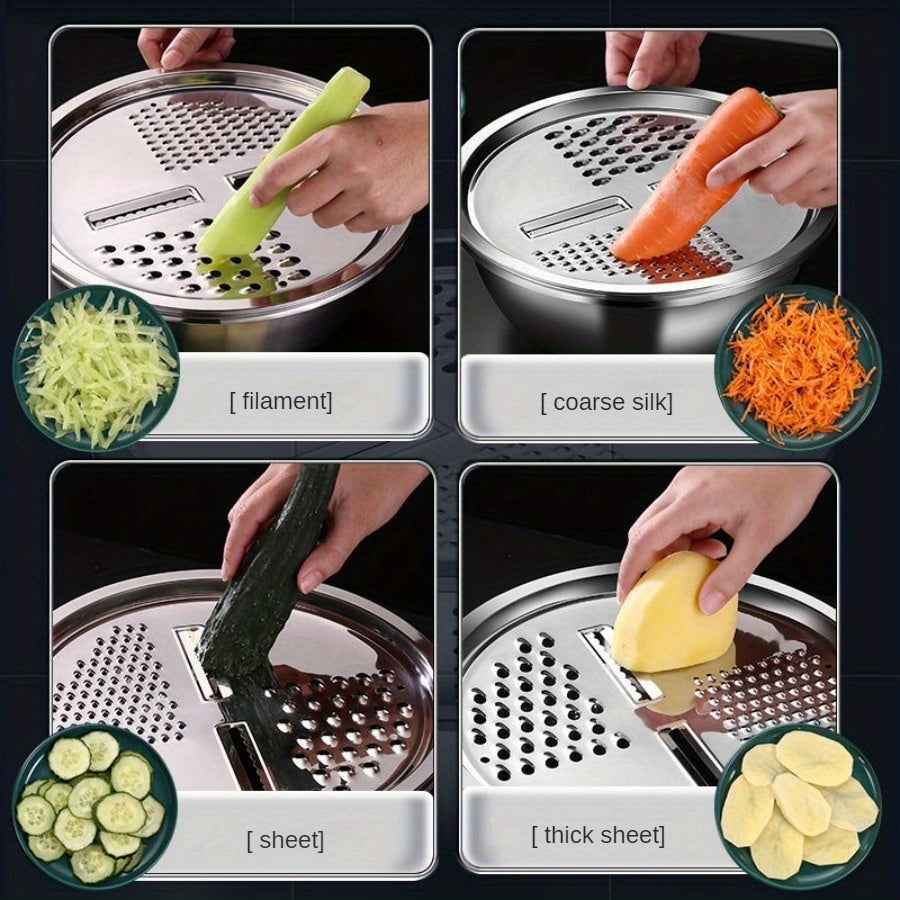 [ filament]

[ coarse silk]

[ sheet]

[ thick sheet]