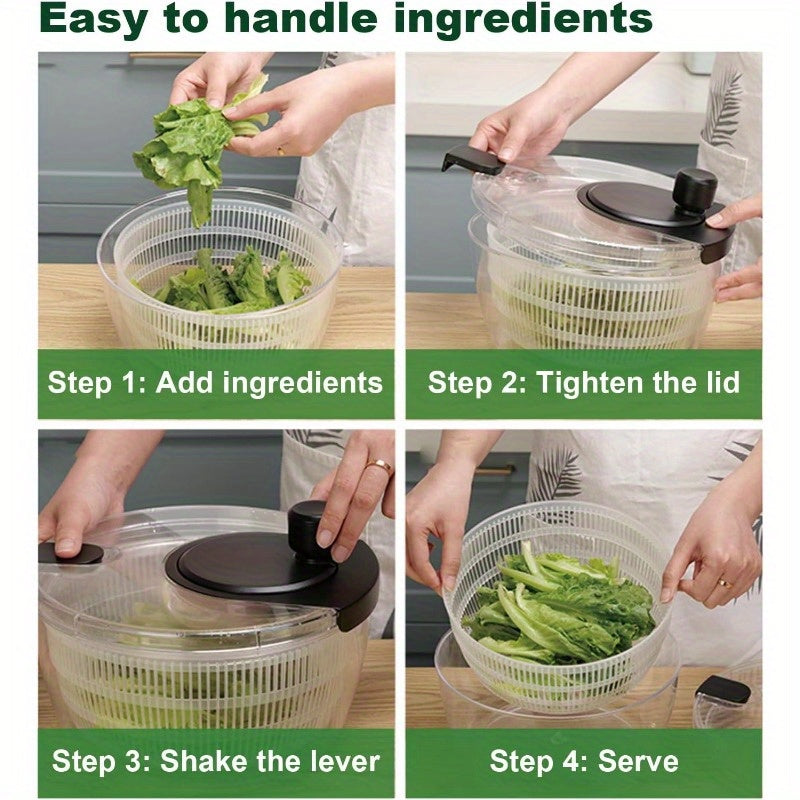 Easy to handle ingredients

Step 1: Add ingredients

Step 2: Tighten the lid

Step 3: Shake the lever

Step 4: Serve