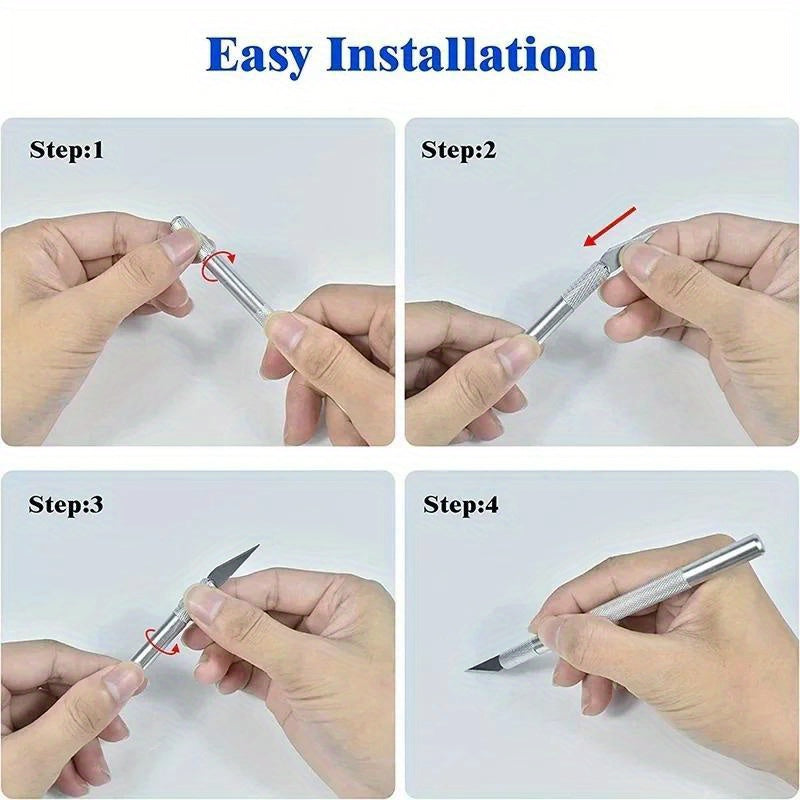 Easy Installation

Step:1

Step:2

Step:3

Step:4