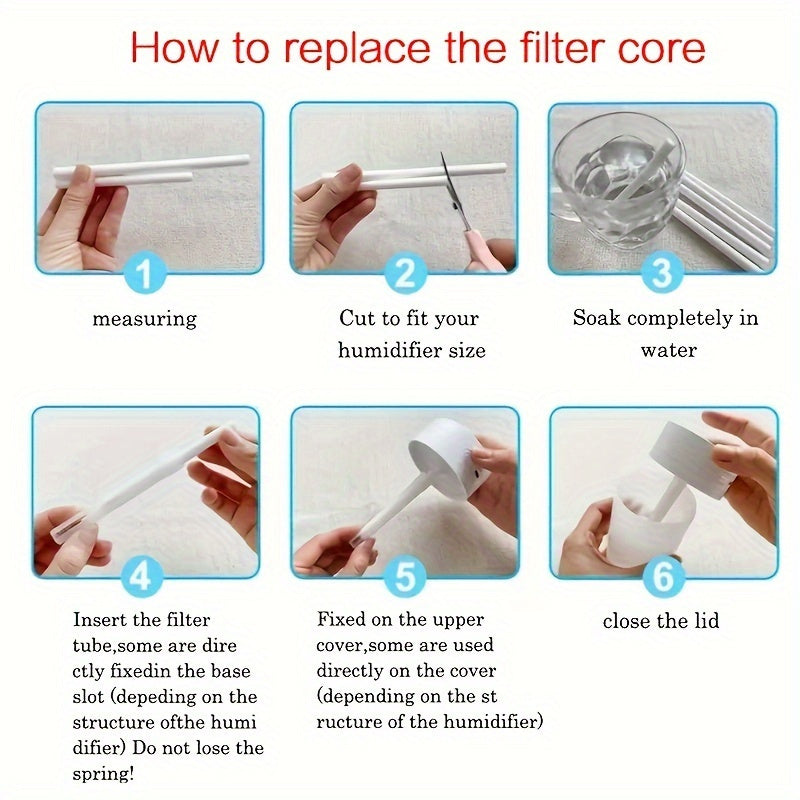 How to replace the filter core

1

measuring

2

Cut to fit your humidifier size

3

Soak completely in water

4

Insert the filter tube,some are dire ctly fixedin the base slot (depeding on the structure ofthe humi difier) Do not lose the spring!

5

Fixed on the upper cover,some are used directly on the cover (depending on the st ructure of the humidifier)

6

close the lid