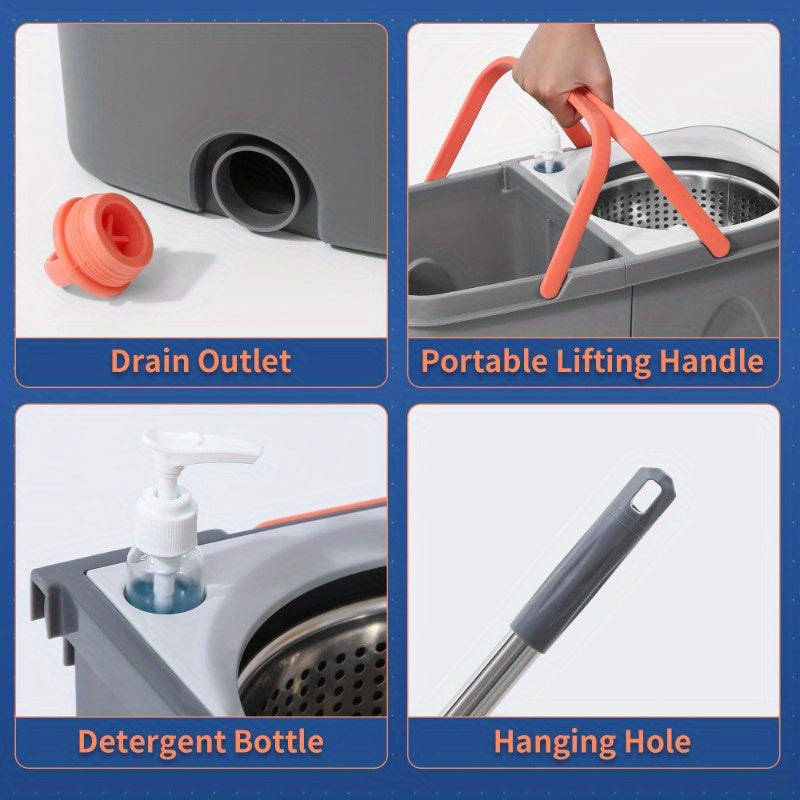 Drain Outlet

Portable Lifting Handle

Detergent Bottle

Hanging Hole