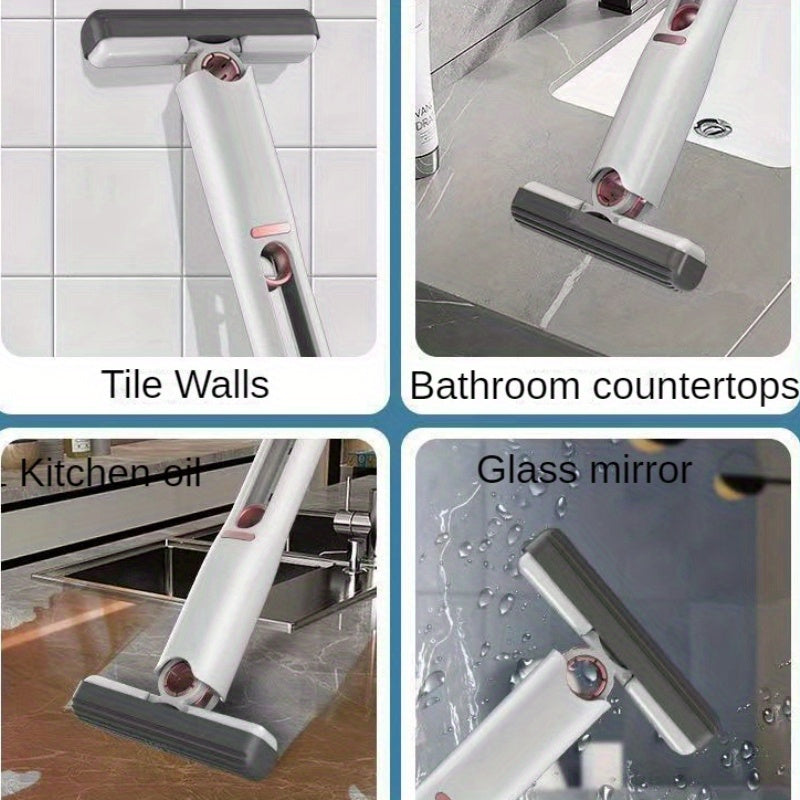 Tile Walls

Bathroom countertops

Kitchen oil

Glass mirror