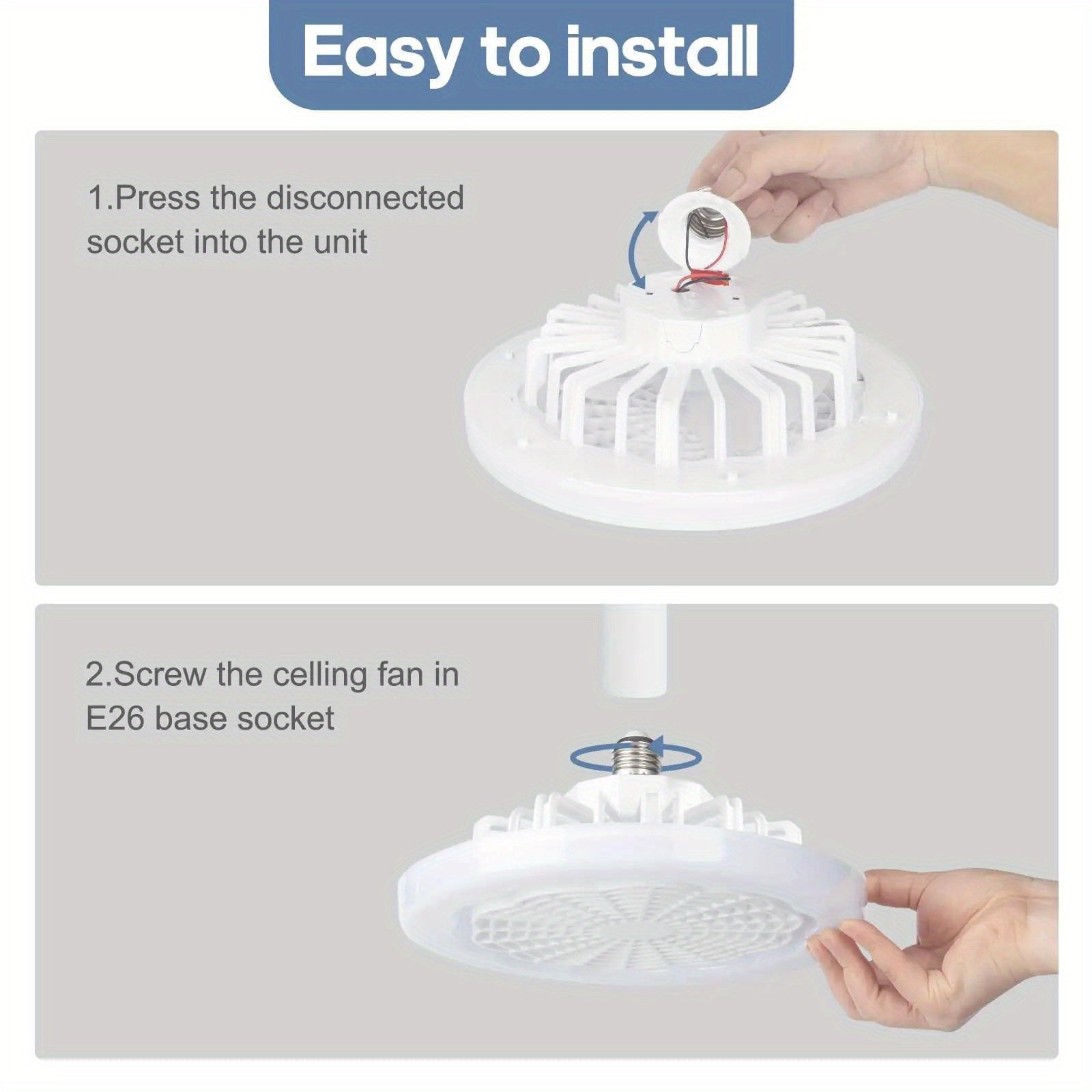 Easy to install

1.Press the disconnected socket into the unit

2.Screw the celling fan in E26 base socket