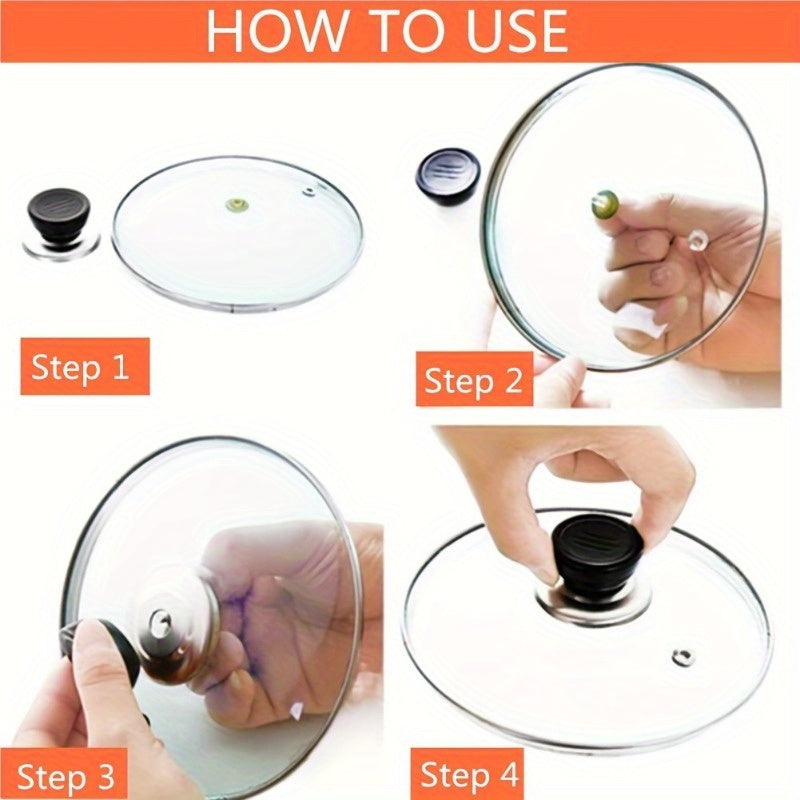 HOW TO USE

Step 1

Step 2

Step 3

Step 4