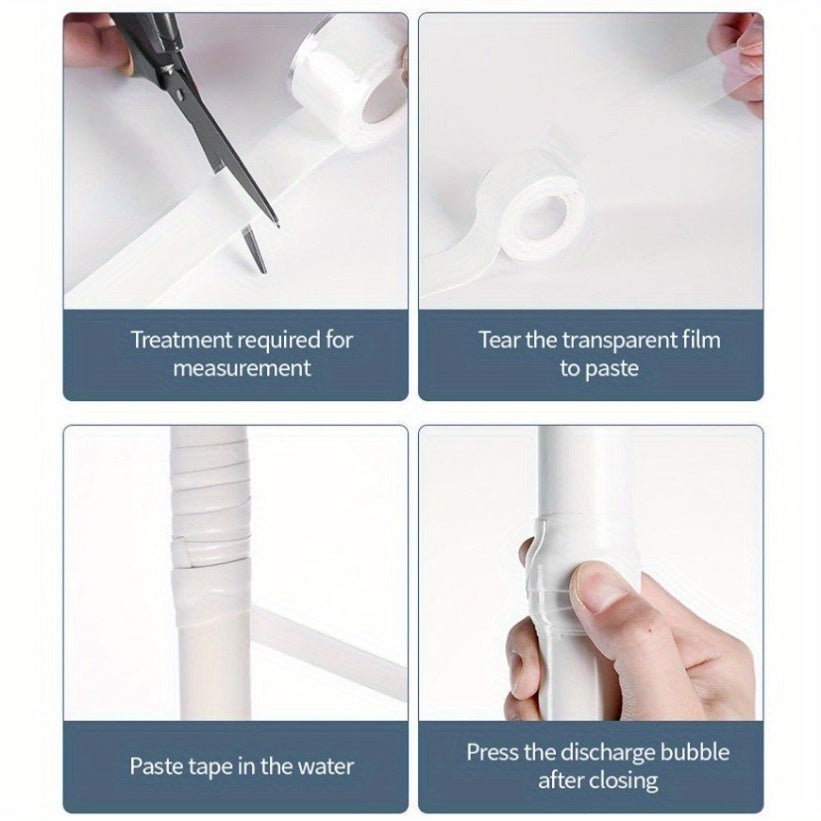 Treatment required for measurement

Tear the transparent film to paste

Paste tape in the water

Press the discharge bubble after closing