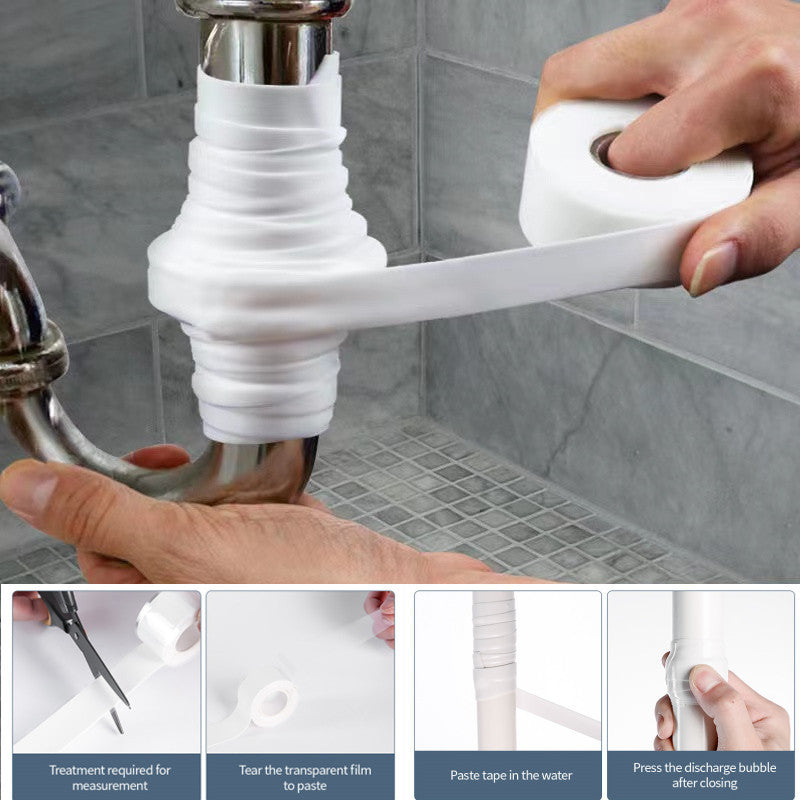 Treatment required for measurement

Tear the transparent film to paste

Paste tape in the water

Press the discharge bubble after closing