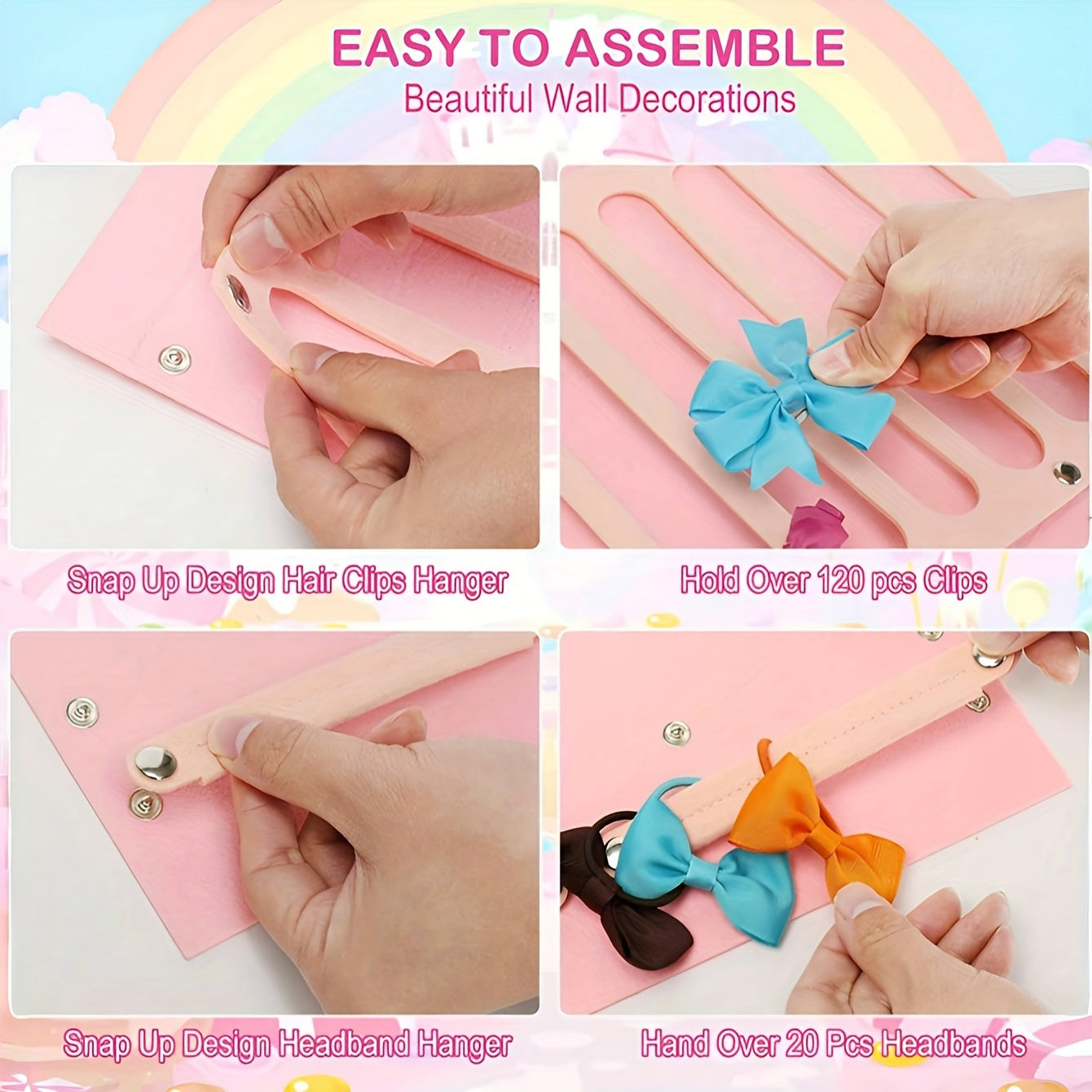 EASY TO ASSEMBLE
Beautiful Wall Decorations

Snap Up Design Hair Clips Hanger

Hold Over 120 pcs Clips

Snap Up Design Headband Hanger

Hand Over 20 Pcs Headbands