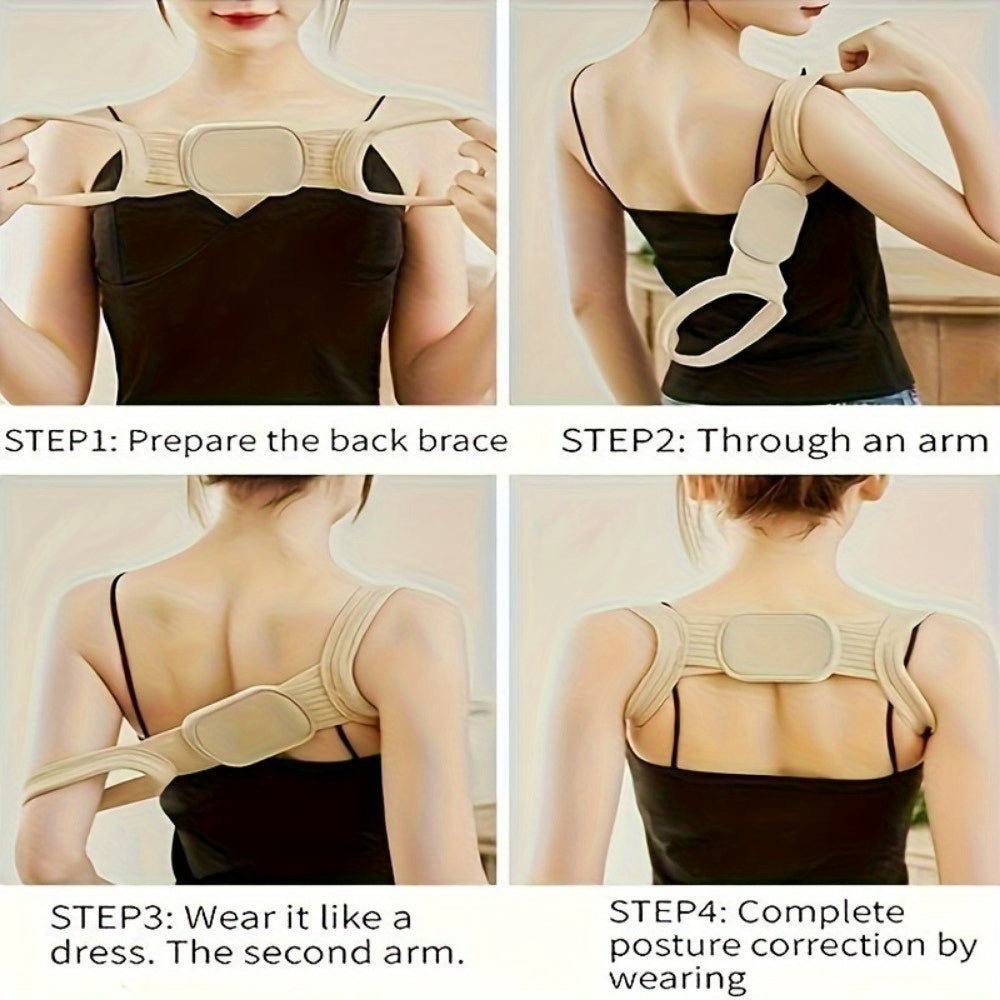 STEP1: Prepare the back brace

STEP2: Through an arm

STEP3: Wear it like a dress. The second arm.

STEP4: Complete posture correction by wearing