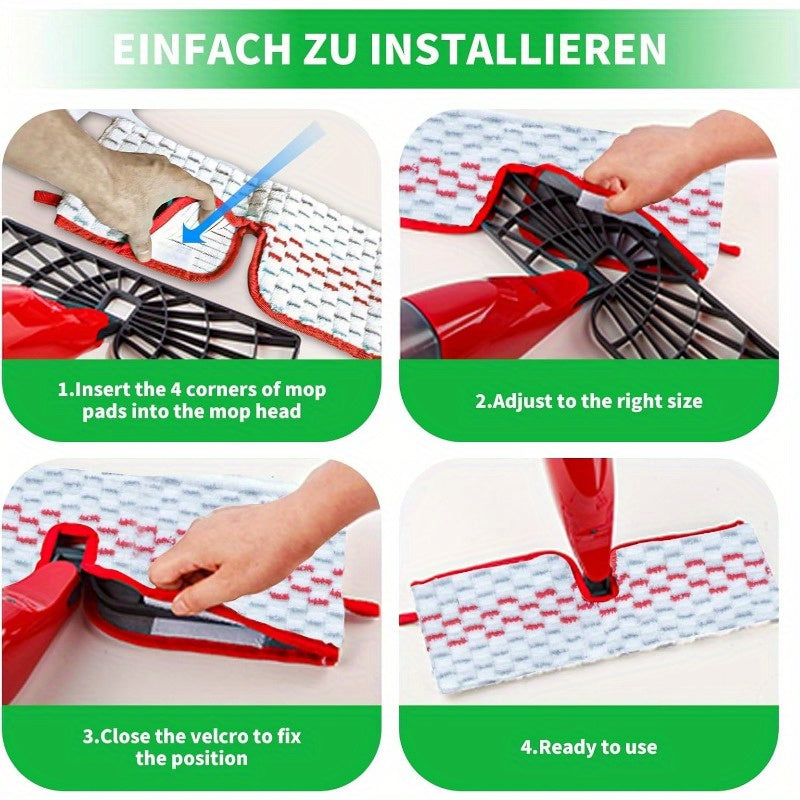 EINFACH ZU INSTALLIEREN

1.Insert the 4 corners of mop pads into the mop head

2.Adjust to the right size

3.Close the velcro to fix the position

4.Ready to use