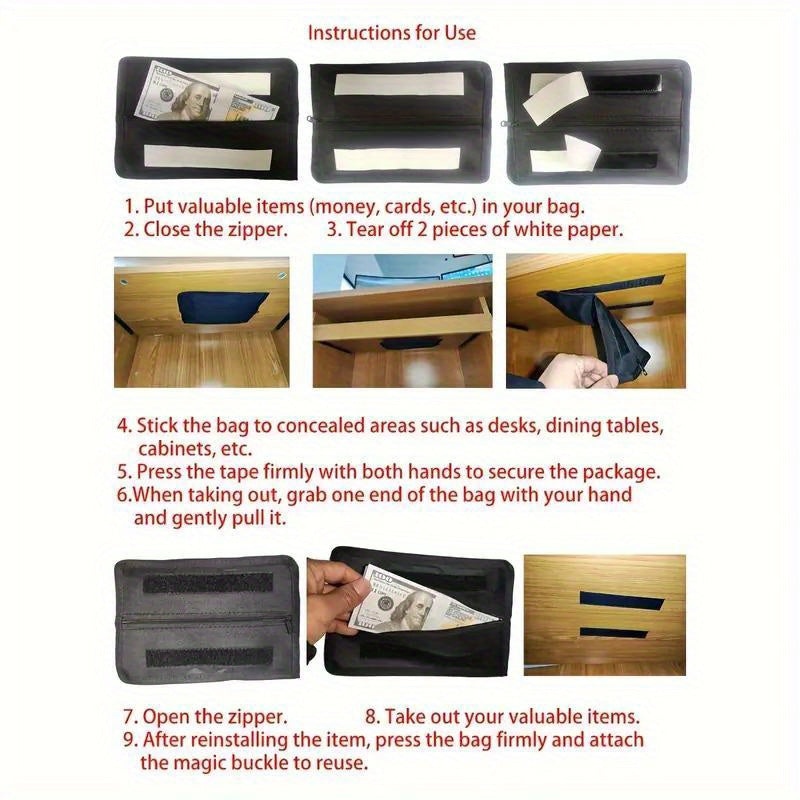 Instructions for Use

1. Put valuable items (money, cards, etc.) in your bag.
2. Close the zipper. 3. Tear off 2 pieces of white paper.

4. Stick the bag to concealed areas such as desks, dining tables, cabinets, etc.
5. Press the tape firmly with both hands to secure the package.
6.When taking out, grab one end of the bag with your hand and gently pull it.

7. Open the zipper. 8. Take out your valuable items.
9. After reinstalling the item, press the bag firmly and attach the magic buckle to reuse.