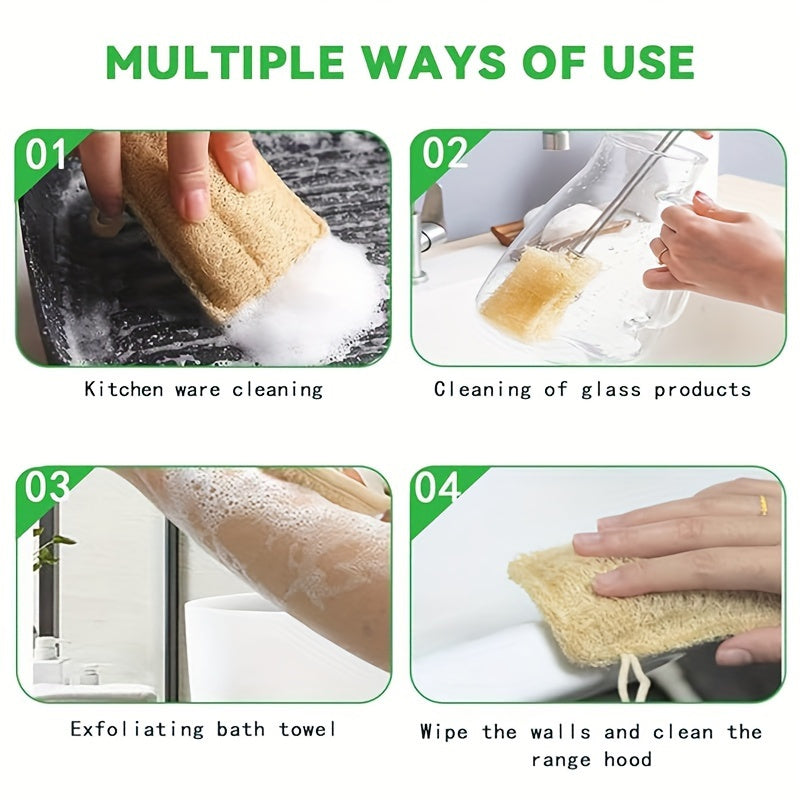 MULTIPLE WAYS OF USE

01

Kitchen ware cleaning

02

Cleaning of glass products

03

Exfoliating bath towel

04

Wipe the walls and clean the range hood