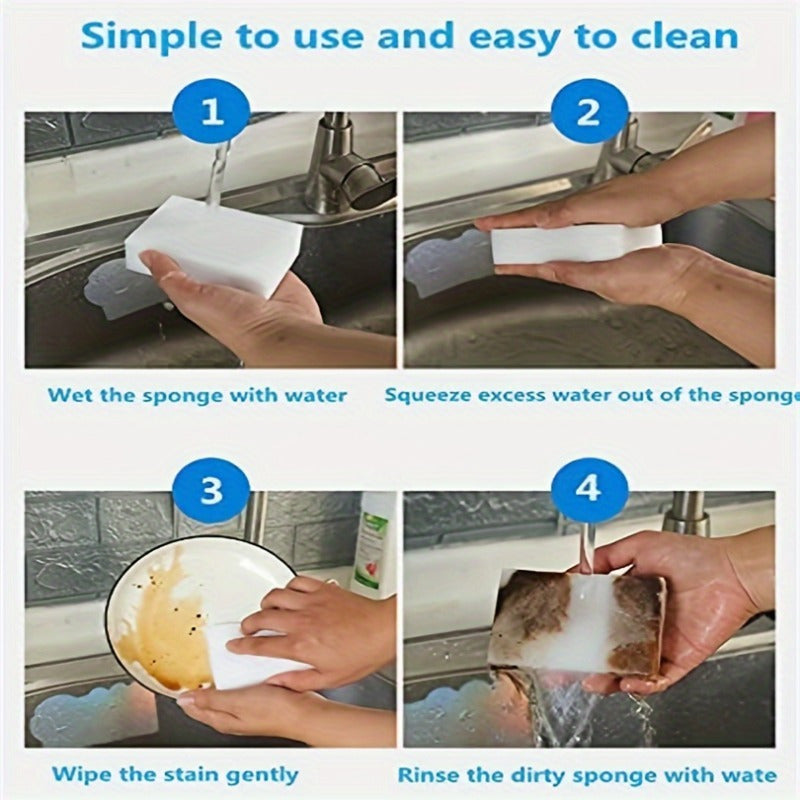 Simple to use and easy to clean

1

2

Wet the sponge with water

Squeeze excess water out of the sponge

3

4

Wipe the stain gently

Rinse the dirty sponge with wate