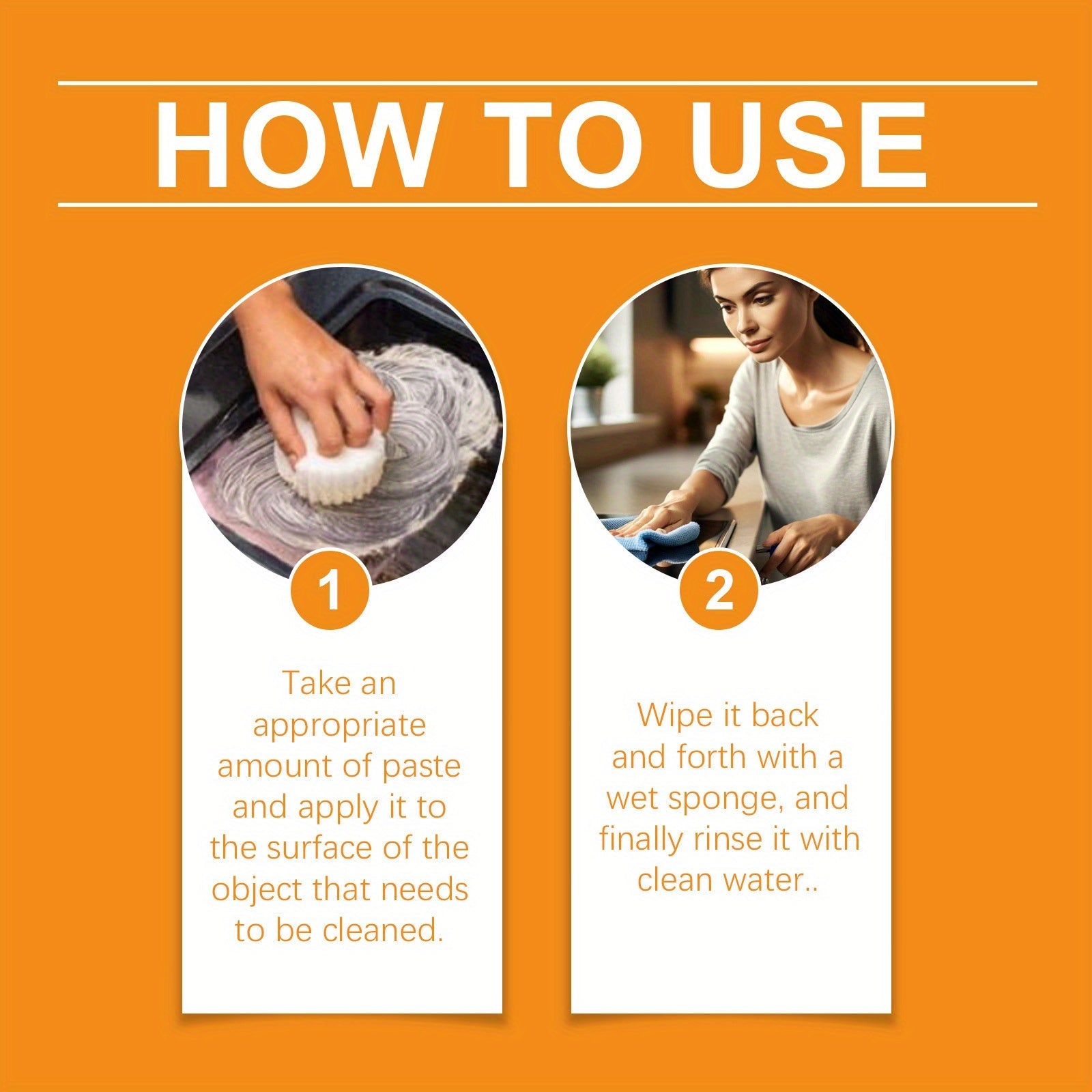 HOW TO USE

1

Take an appropriate amount of paste and apply it to the surface of the object that needs to be cleaned.

2

Wipe it back and forth with a wet sponge, and finally rinse it with clean water..