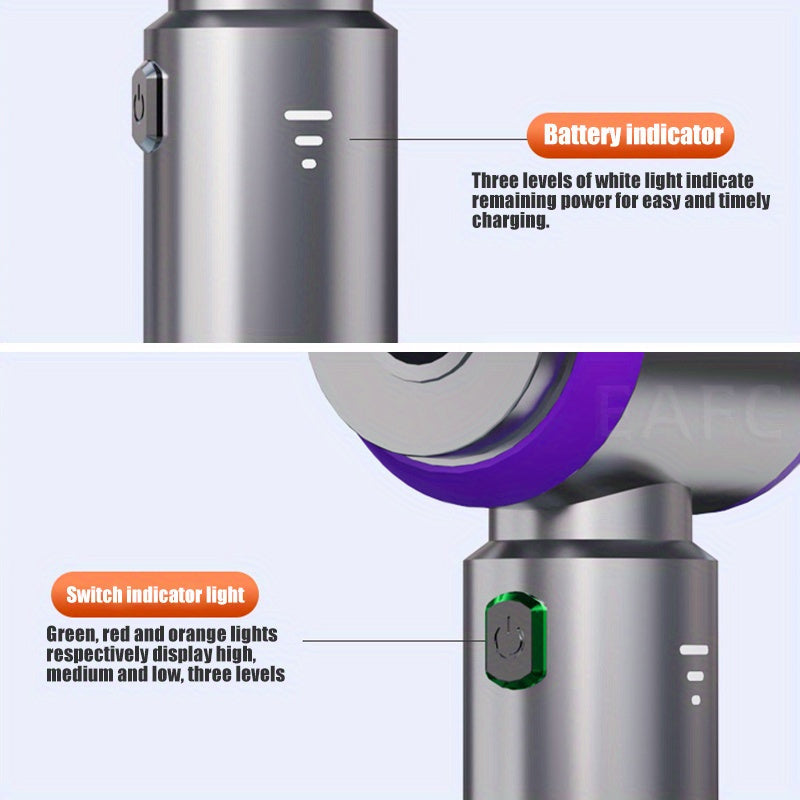 Battery indicator

Three levels of white light indicate remaining power for easy and timely charging.

EAFC

Switch indicator light

Green, red and orange lights respectively display high, medium and low, three levels