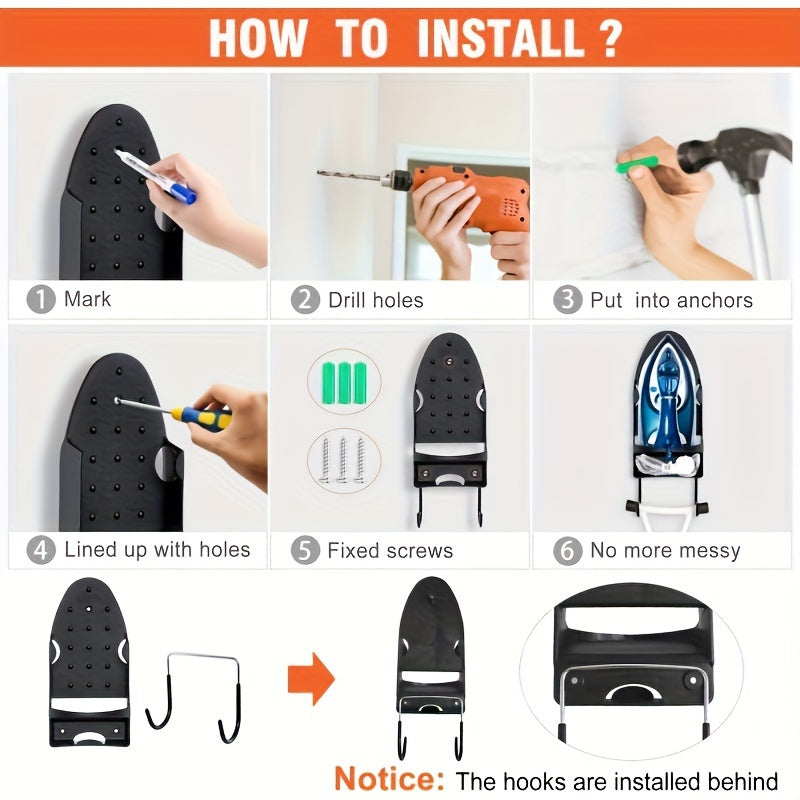 HOW TO INSTALL ?

1 Mark

2 Drill holes

3 Put into anchors

4 Lined up with holes

5 Fixed screws

6 No more messy

Notice: The hooks are installed behind