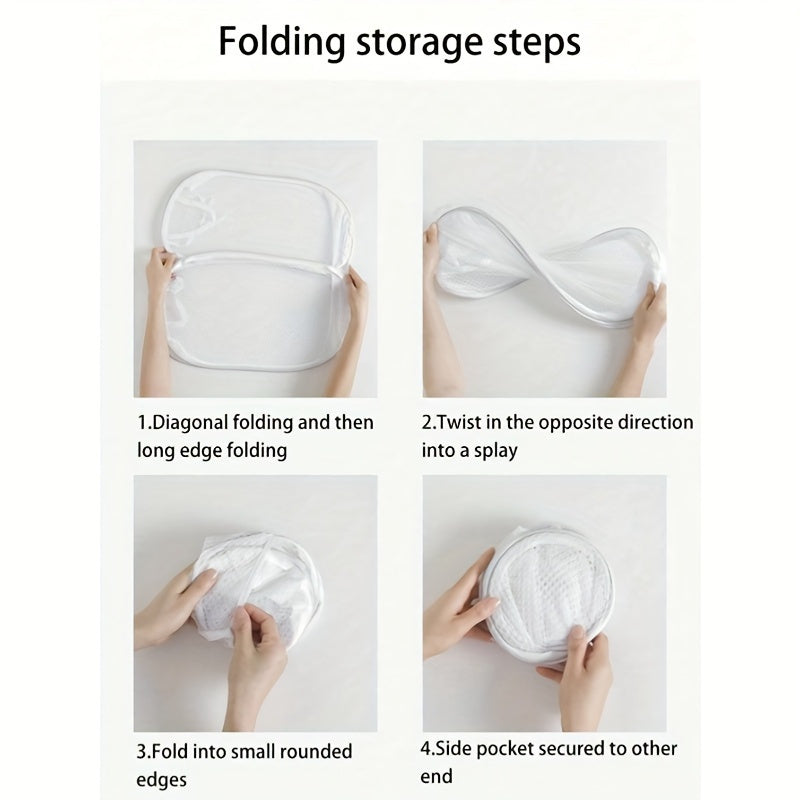 Folding storage steps

1.Diagonal folding and then long edge folding

2.Twist in the opposite direction into a splay

3.Fold into small rounded edges

4.Side pocket secured to other end