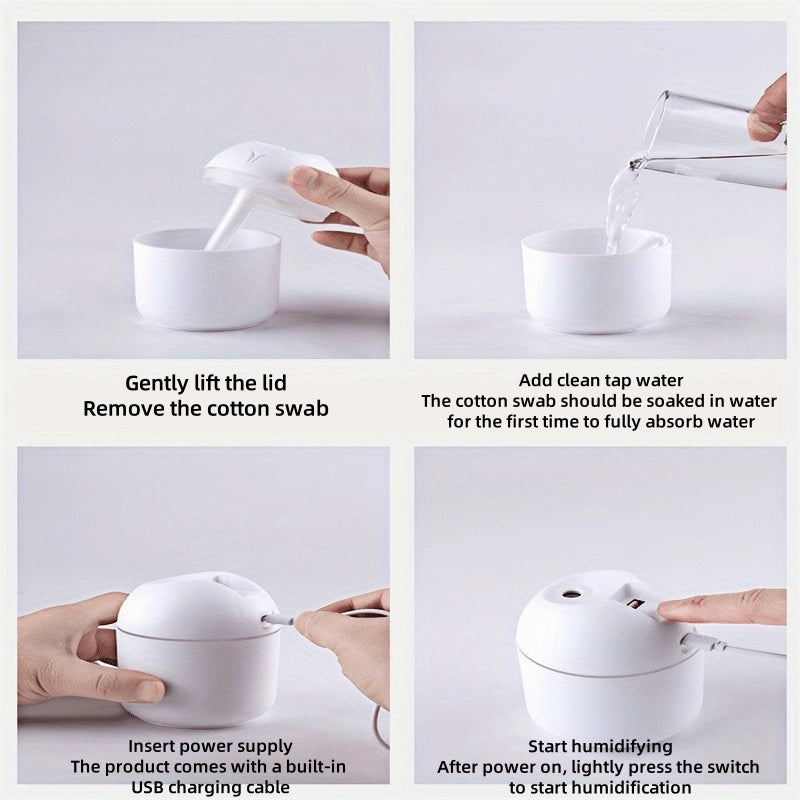 Gently lift the lid
Remove the cotton swab

Add clean tap water
The cotton swab should be soaked in water for the first time to fully absorb water

Insert power supply
The product comes with a built-in USB charging cable

Start humidifying
After power on, lightly press the switch to start humidification