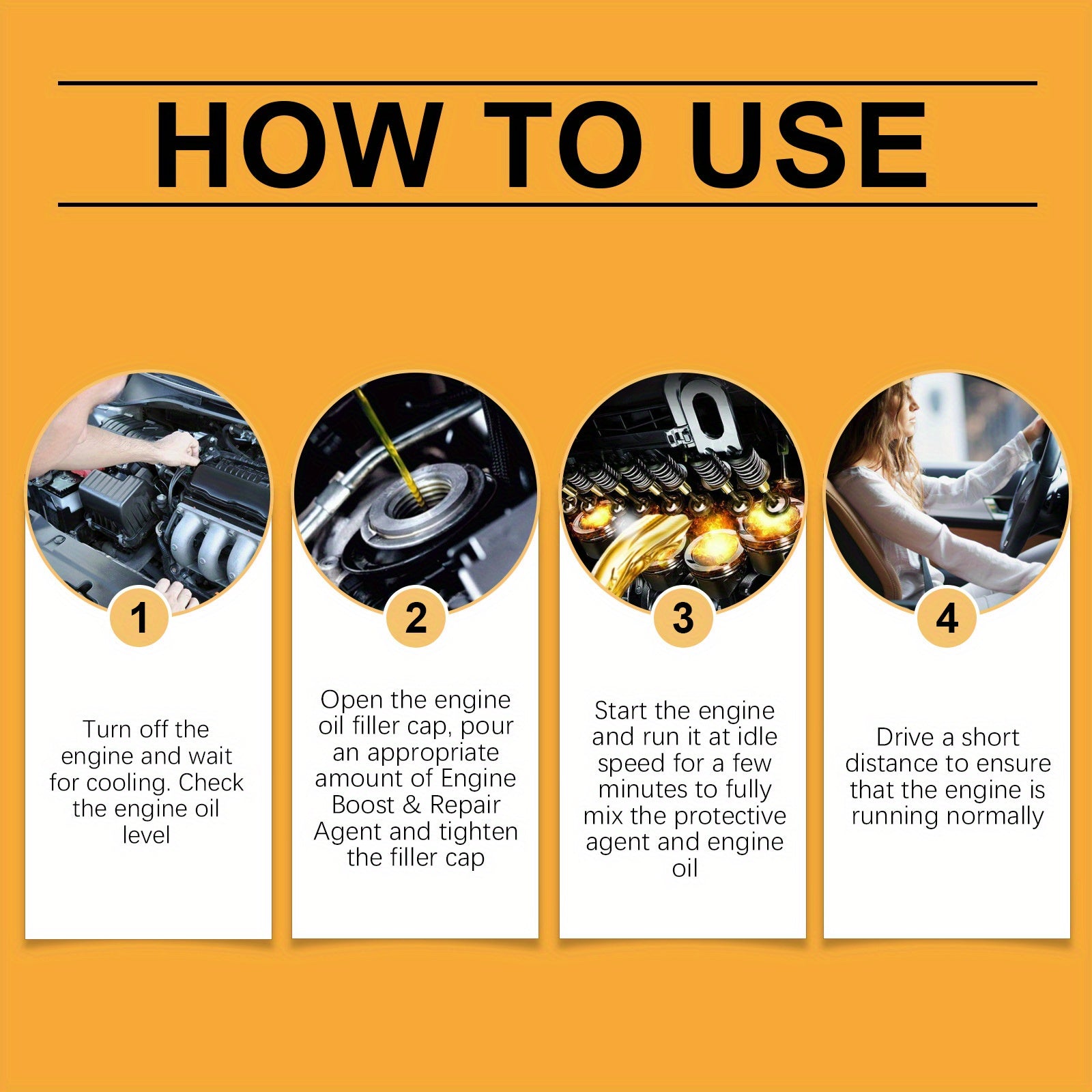 HOW TO USE

1

Turn off the engine and wait for cooling. Check the engine oil level

2

Open the engine oil filler cap, pour an appropriate amount of Engine Boost & Repair Agent and tighten the filler cap

3

Start the engine and run it at idle speed for a few minutes to fully mix the protective agent and engine oil

4

Drive a short distance to ensure that the engine is running normally