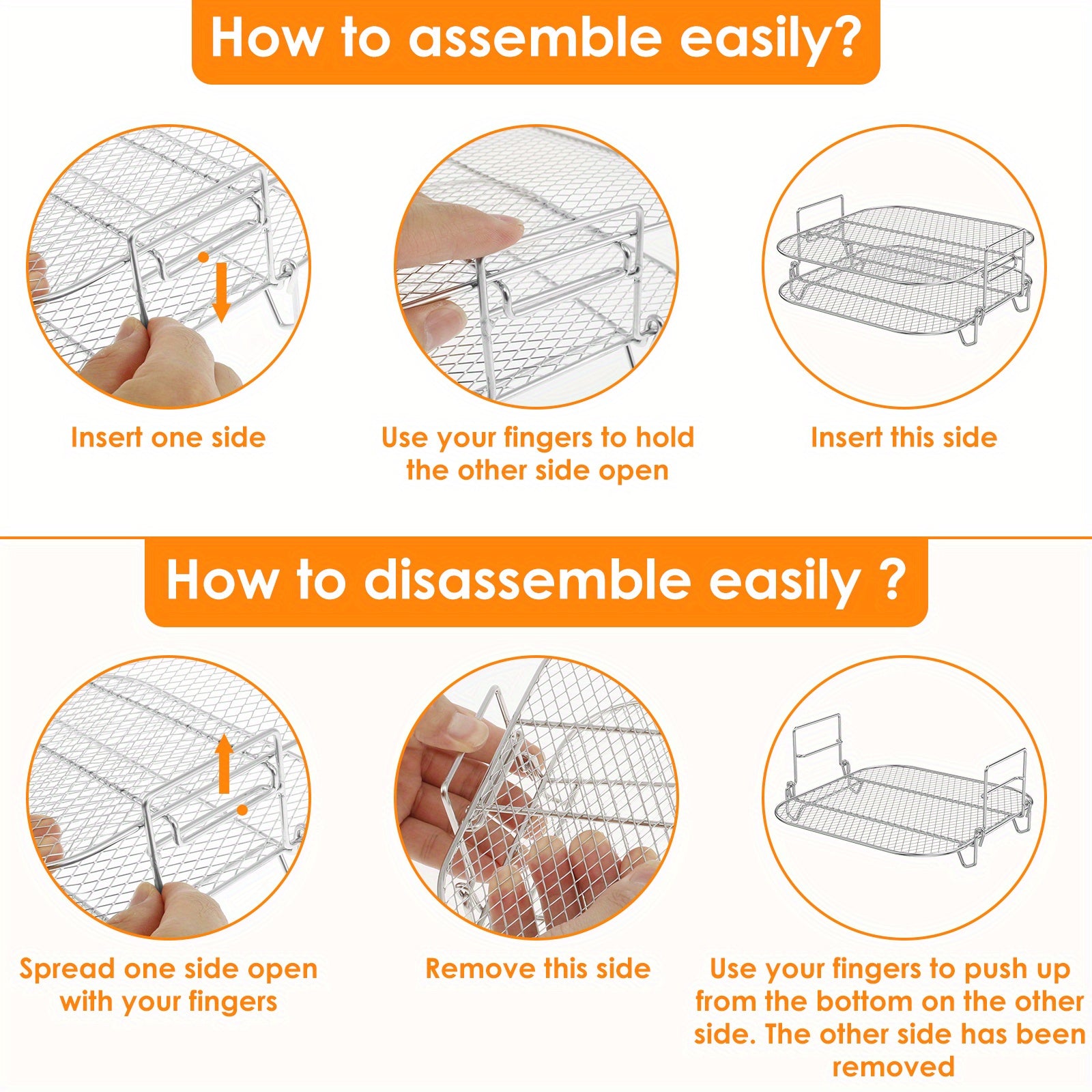 How to assemble easily?

Insert one side

Use your fingers to hold the other side open

Insert this side

How to disassemble easily ?

Spread one side open with your fingers

Remove this side

Use your fingers to push up from the bottom on the other side. The other side has been removed