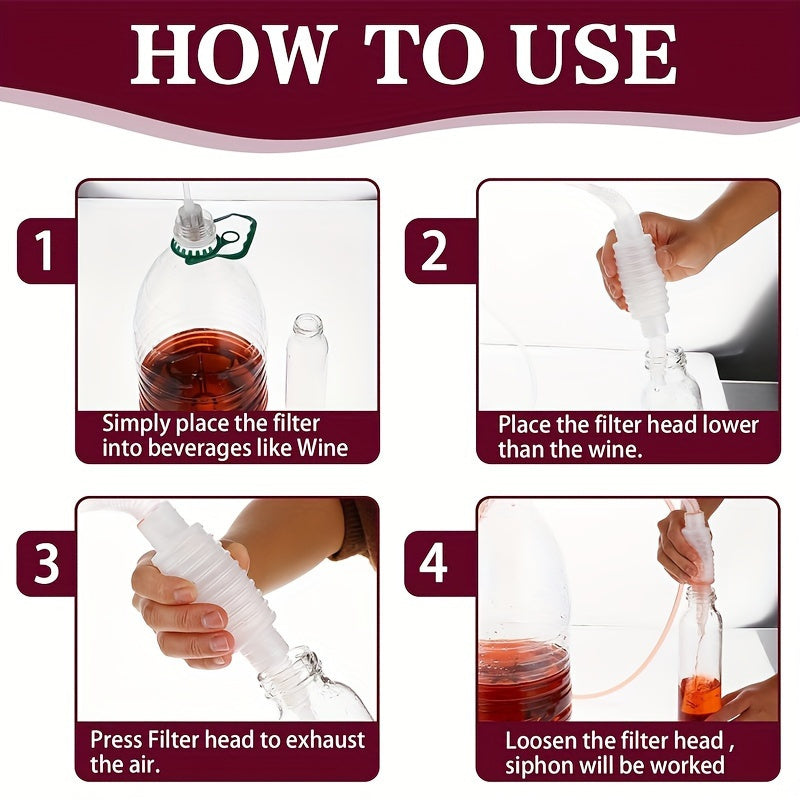 HOW TO USE

1

Simply place the filter into beverages like Wine

2

Place the filter head lower than the wine.

3

Press Filter head to exhaust the air.

4

Loosen the filter head , siphon will be worked