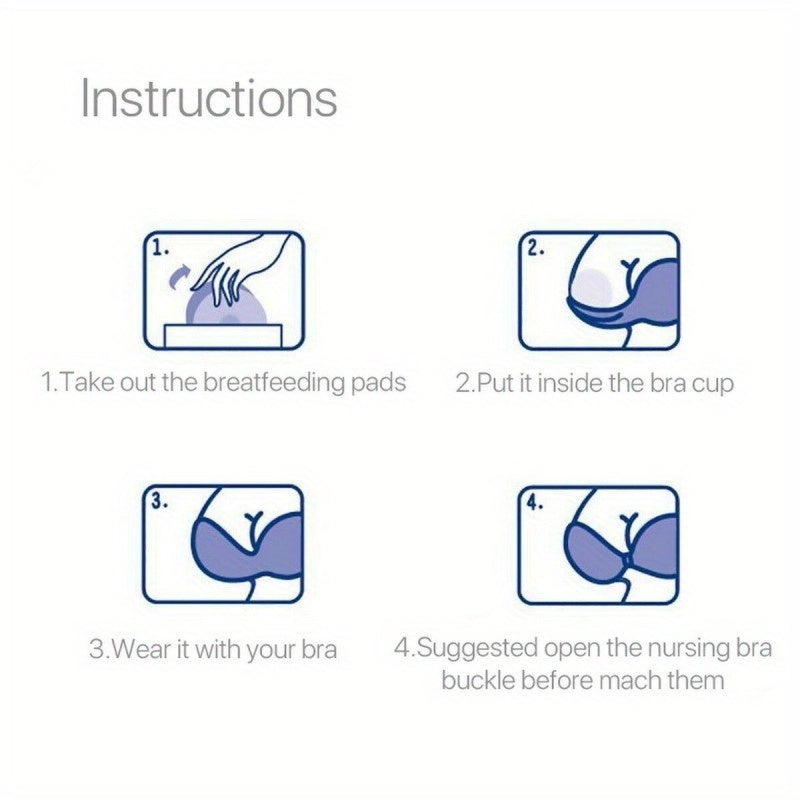 Instructions

1.

1.Take out the breatfeeding pads

2.

2.Put it inside the bra cup

3.

3.Wear it with your bra

4.

4.Suggested open the nursing bra buckle before mach them