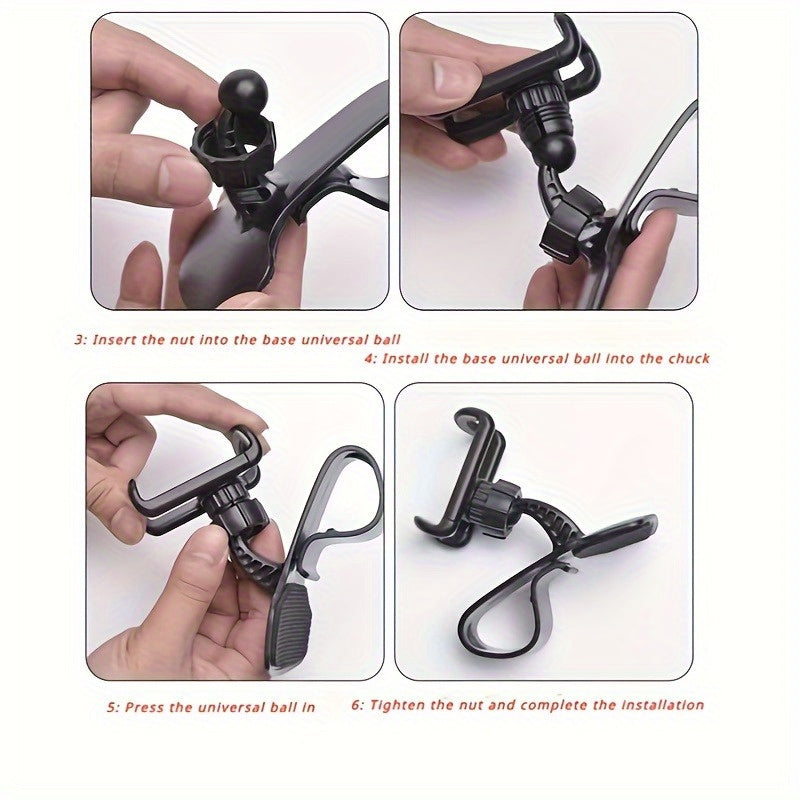 3: Insert the nut into the base universal ball

4: Install the base universal ball into the chuck

5: Press the universal ball in

6: Tighten the nut and complete the installation