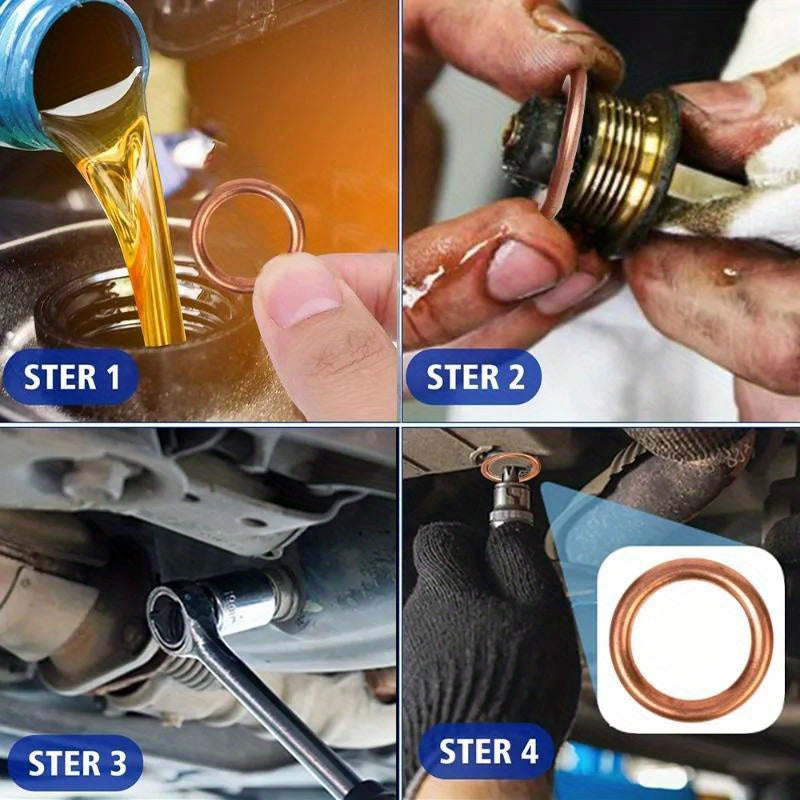 STER 1

STER 2

STER 3

STER 4