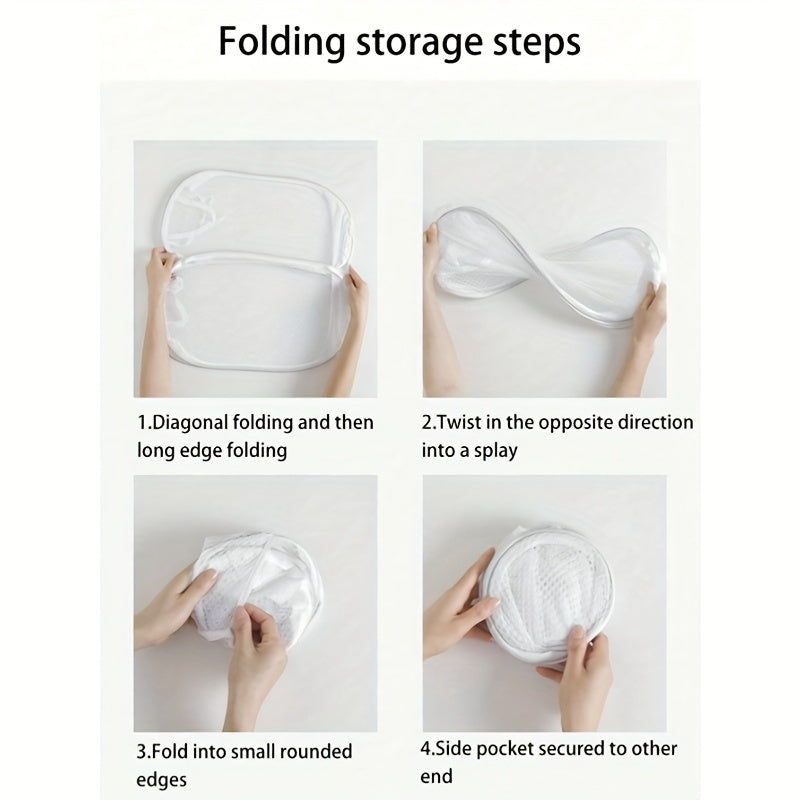 Folding storage steps

1.Diagonal folding and then long edge folding

2.Twist in the opposite direction into a splay

3.Fold into small rounded edges

4.Side pocket secured to other end