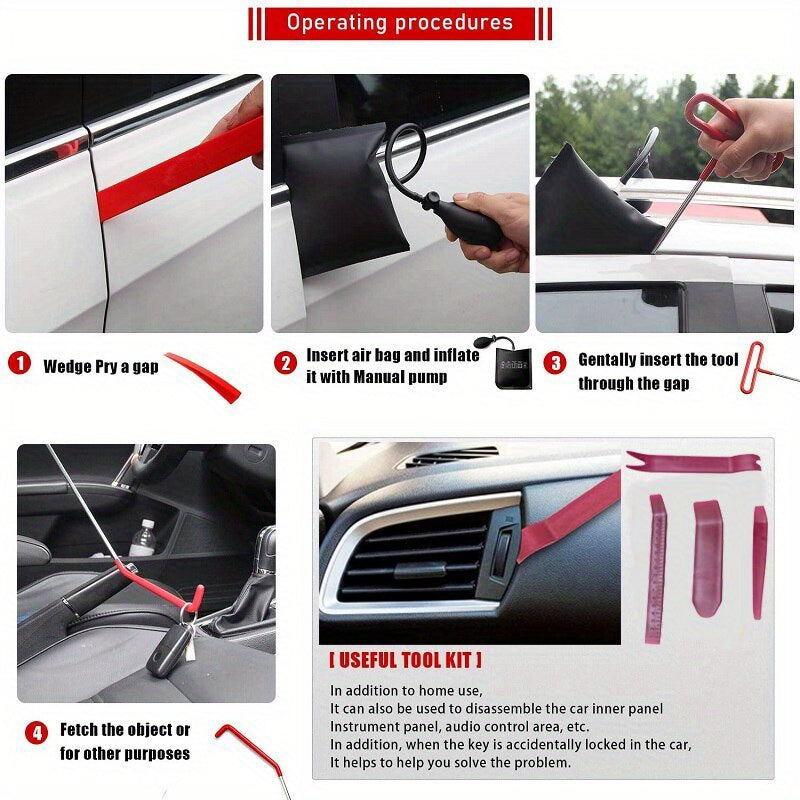 Operating procedures

1 Wedge Pry a gap

2 Insert air bag and inflate it with Manual pump

3 Gentally insert the tool through the gap

4 Fetch the object or for other purposes

[ USEFUL TOOL KIT ]

In addition to home use,
It can also be used to disassemble the car inner panel
Instrument panel, audio control area, etc.
In addition, when the key is accidentally locked in the car,
It helps to help you solve the problem.