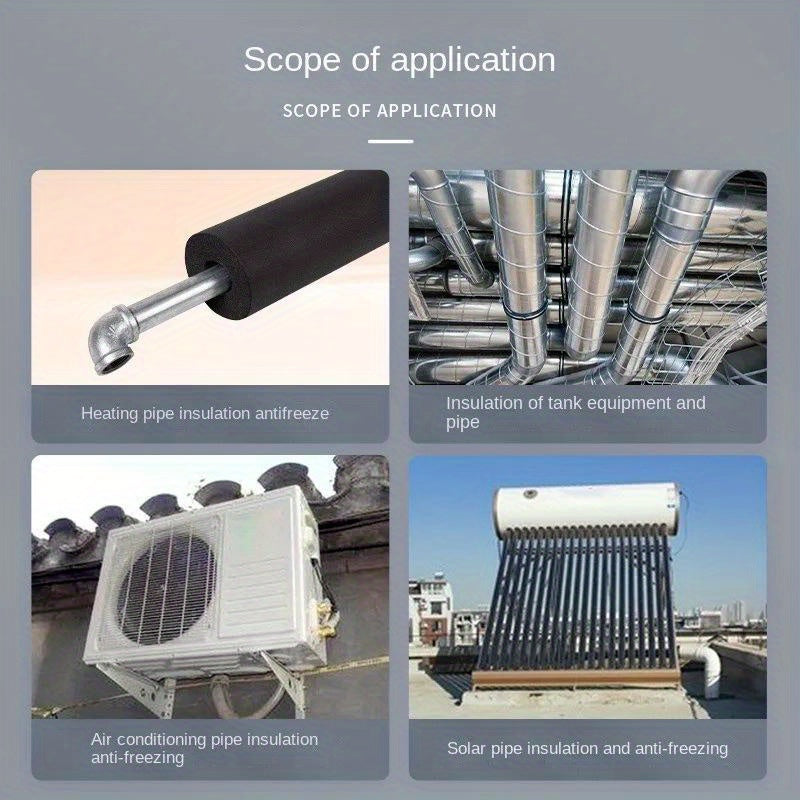 Scope of application

SCOPE OF APPLICATION

Heating pipe insulation antifreeze

Insulation of tank equipment and pipe

Air conditioning pipe insulation anti-freezing

Solar pipe insulation and anti-freezing