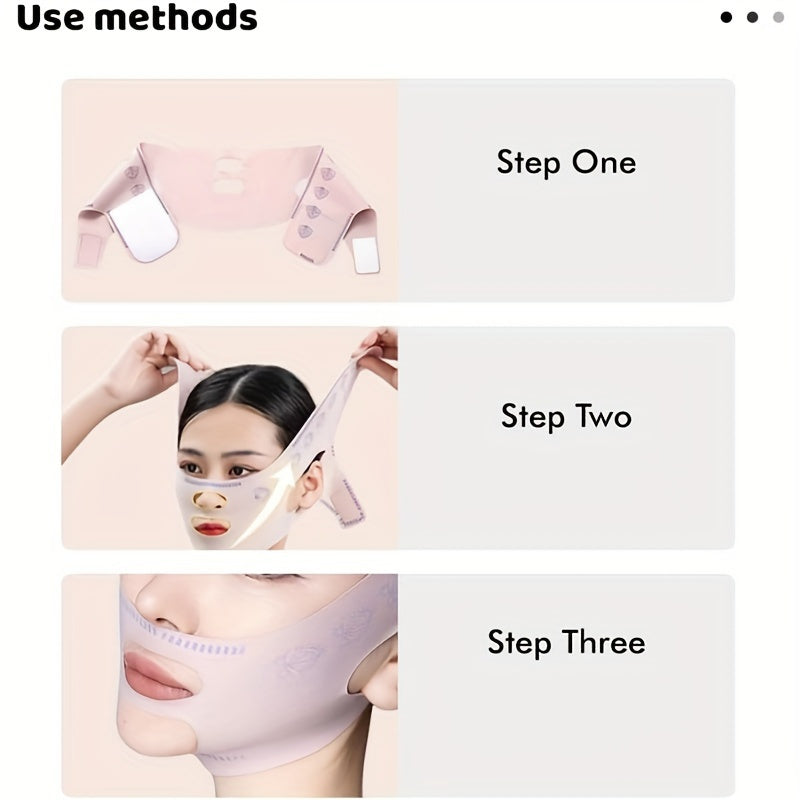 Use methods

Step One

Step Two

Step Three