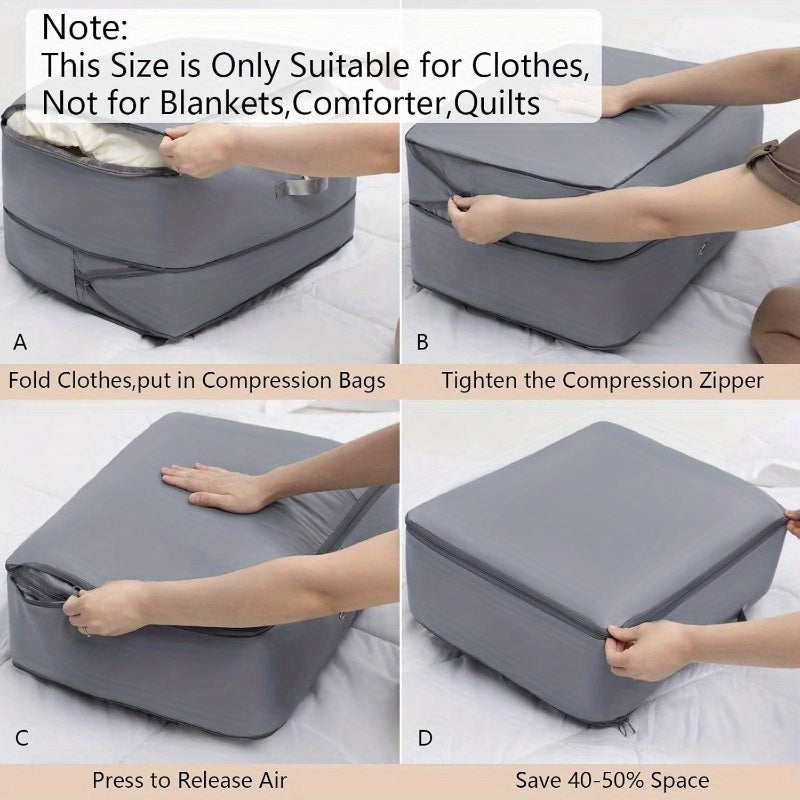 Note:
This Size is Only Suitable for Clothes, Not for Blankets,Comforter,Quilts

A

Fold Clothes,put in Compression Bags

B

Tighten the Compression Zipper

C

Press to Release Air

D

Save 40-50% Space