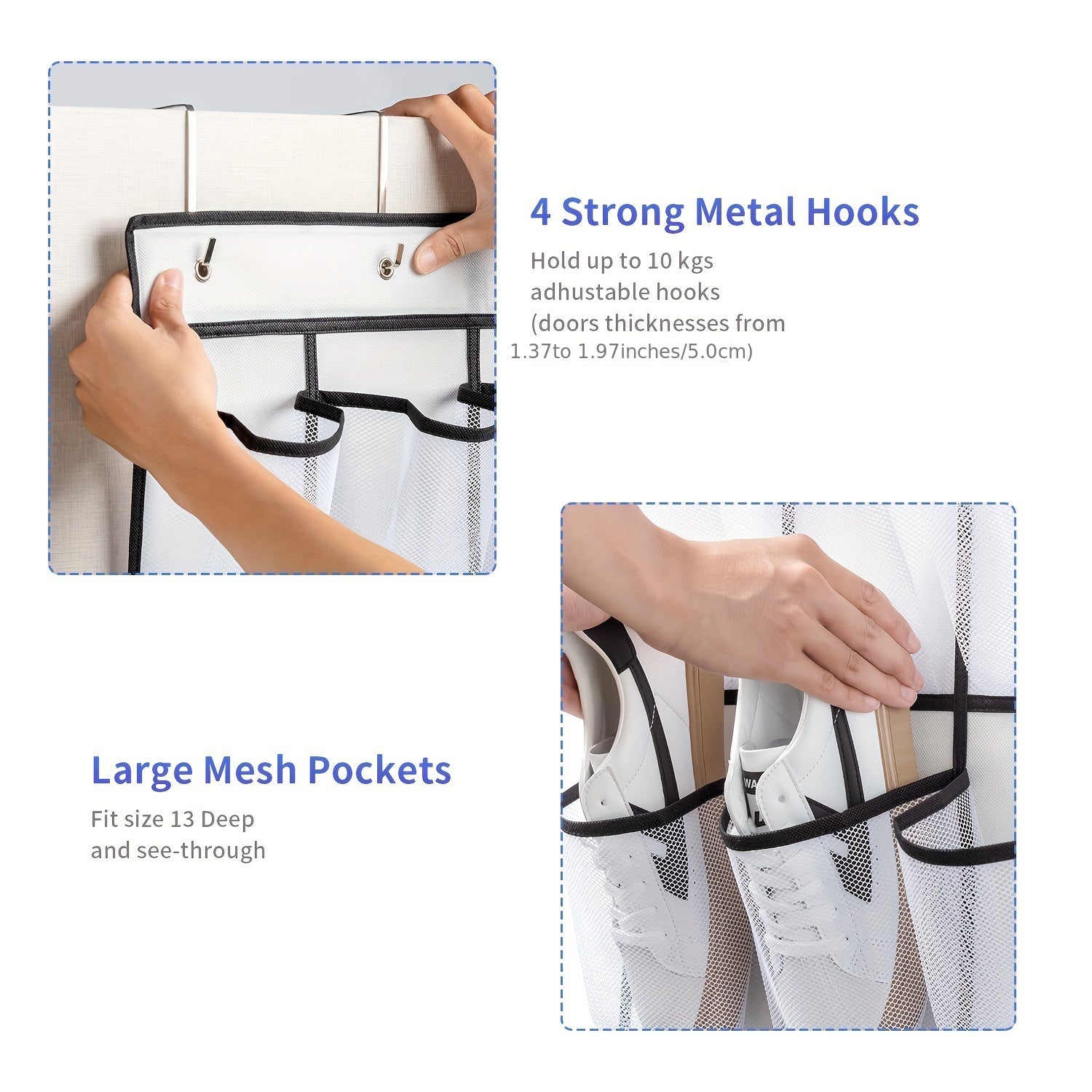 4 Strong Metal Hooks

Hold up to 10 kgs
adhustable hooks
(doors thicknesses from
1.37to 1.97inches/5.0cm)

Large Mesh Pockets

Fit size 13 Deep
and see-through