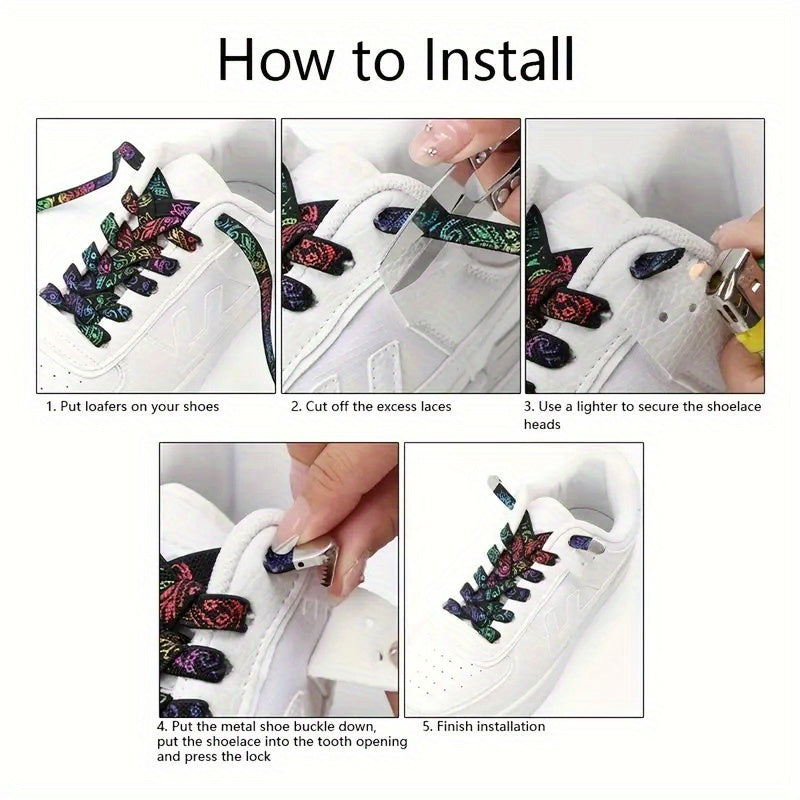 How to Install

1. Put loafers on your shoes

2. Cut off the excess laces

3. Use a lighter to secure the shoelace heads

4. Put the metal shoe buckle down, put the shoelace into the tooth opening and press the lock

5. Finish installation