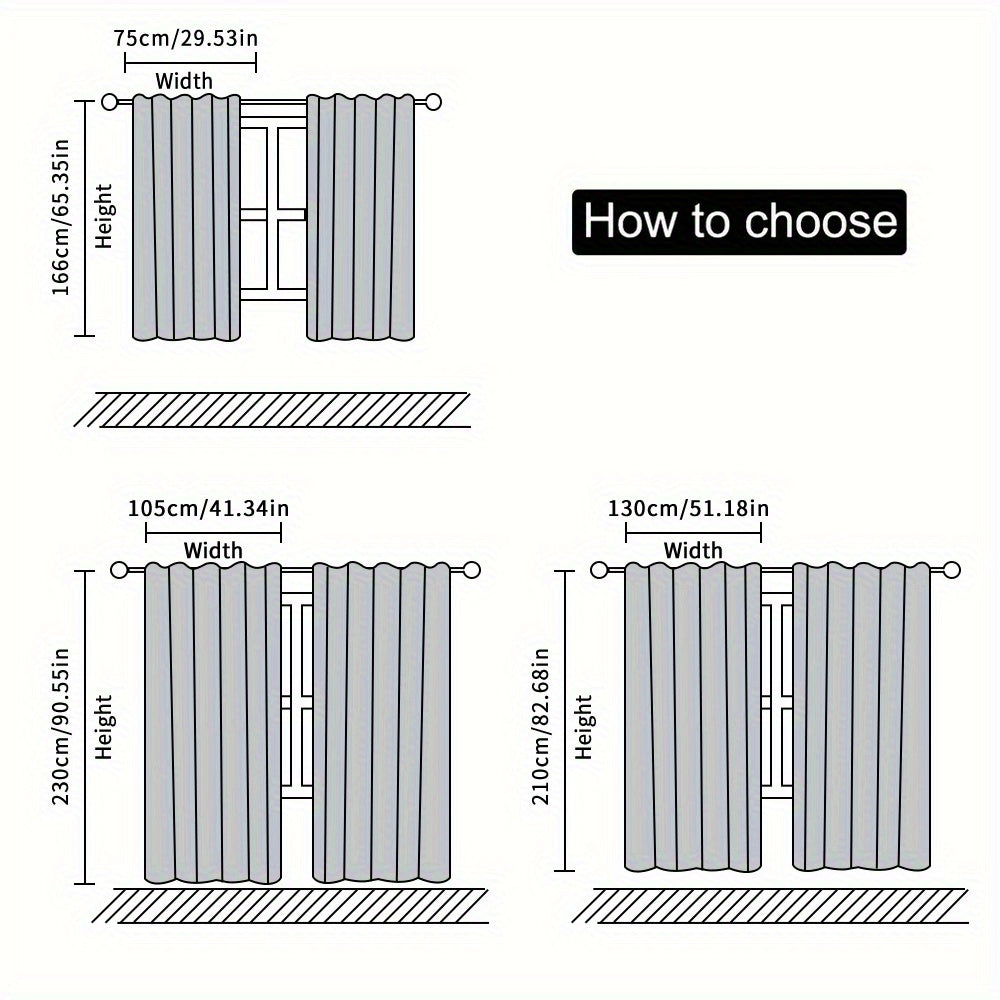 75cm/29.53in
Width
166cm/65.35in
Height

How to choose

105cm/41.34in
Width
230cm/90.55in
Height

130cm/51.18in
Width
210cm/82.68in
Height