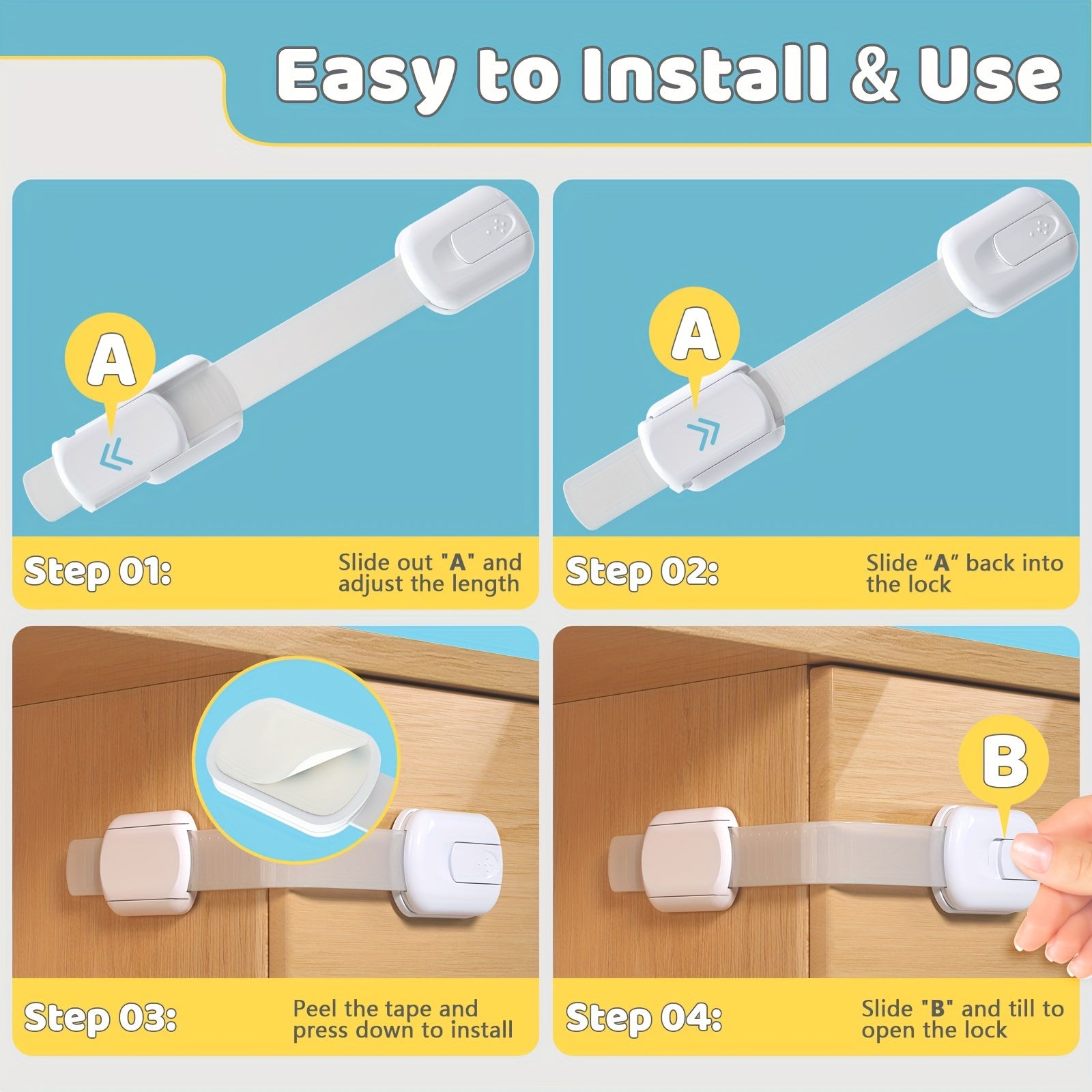 Easy to Install & Use

A

Step 01:

Slide out "A" and adjust the length

A

Step 02:

Slide “A” back into the lock

Step 03:

Peel the tape and press down to install

B

Step 04:

Slide "B" and till to open the lock