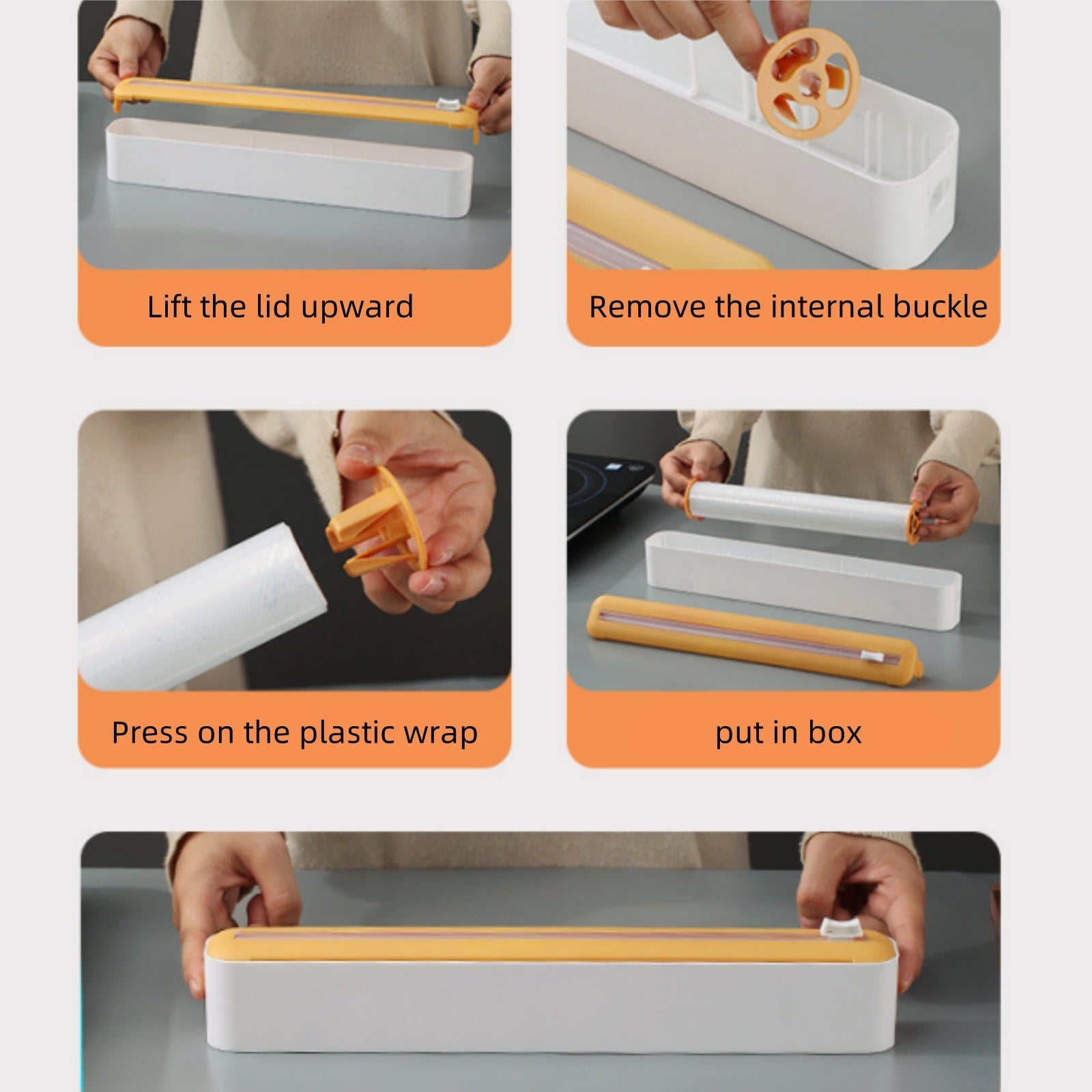 Lift the lid upward

Remove the internal buckle

Press on the plastic wrap

put in box