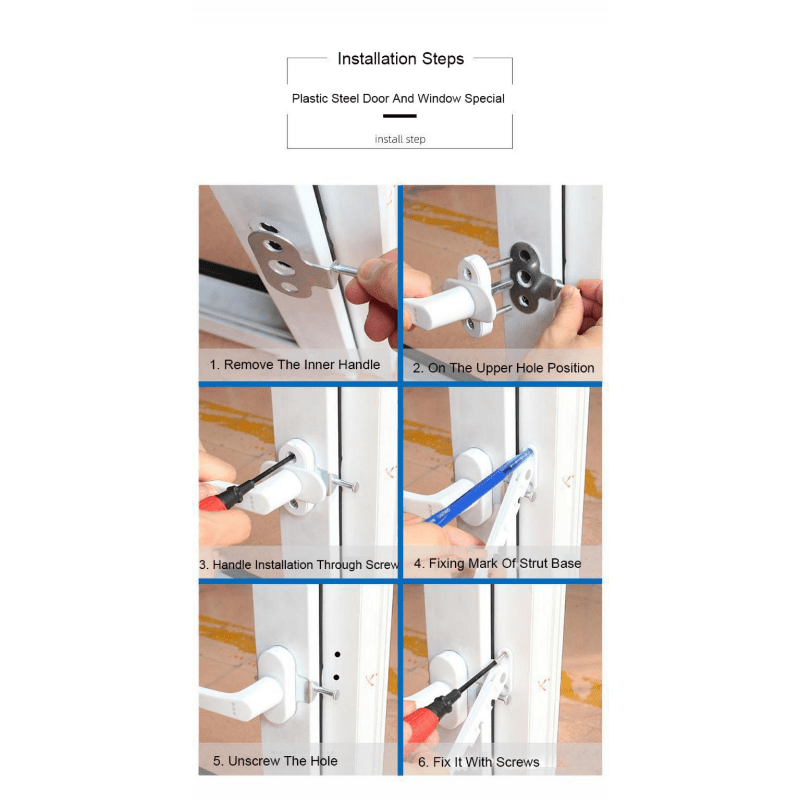 Installation Steps

Plastic Steel Door And Window Special

install step

1. Remove The Inner Handle

2. On The Upper Hole Position

3. Handle Installation Through Screw

4. Fixing Mark Of Strut Base

5. Unscrew The Hole

6. Fix It With Screws