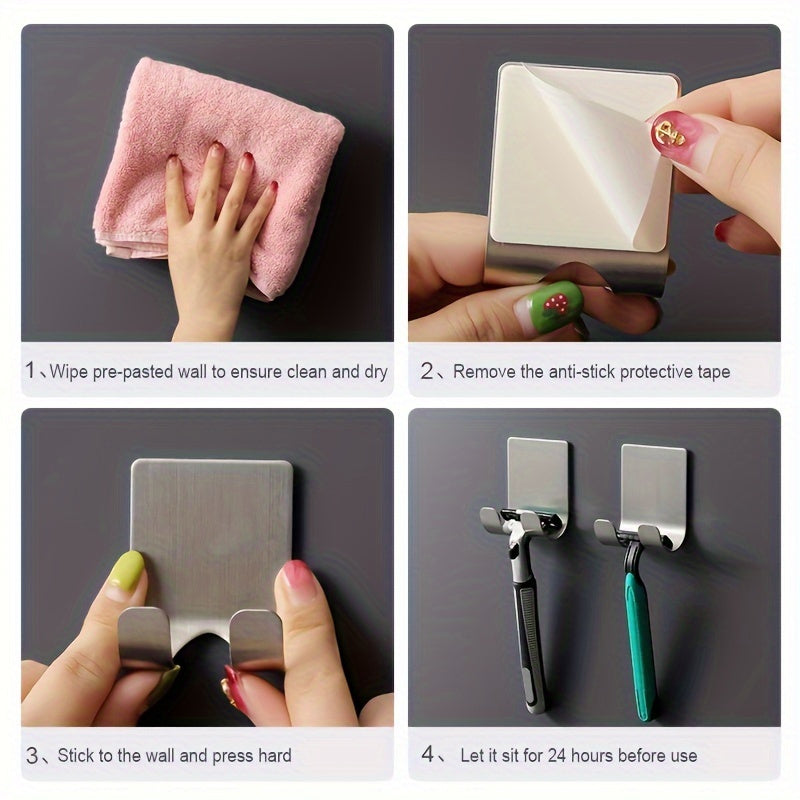 1、Wipe pre-pasted wall to ensure clean and dry

2、Remove the anti-stick protective tape

3、Stick to the wall and press hard

4、 Let it sit for 24 hours before use