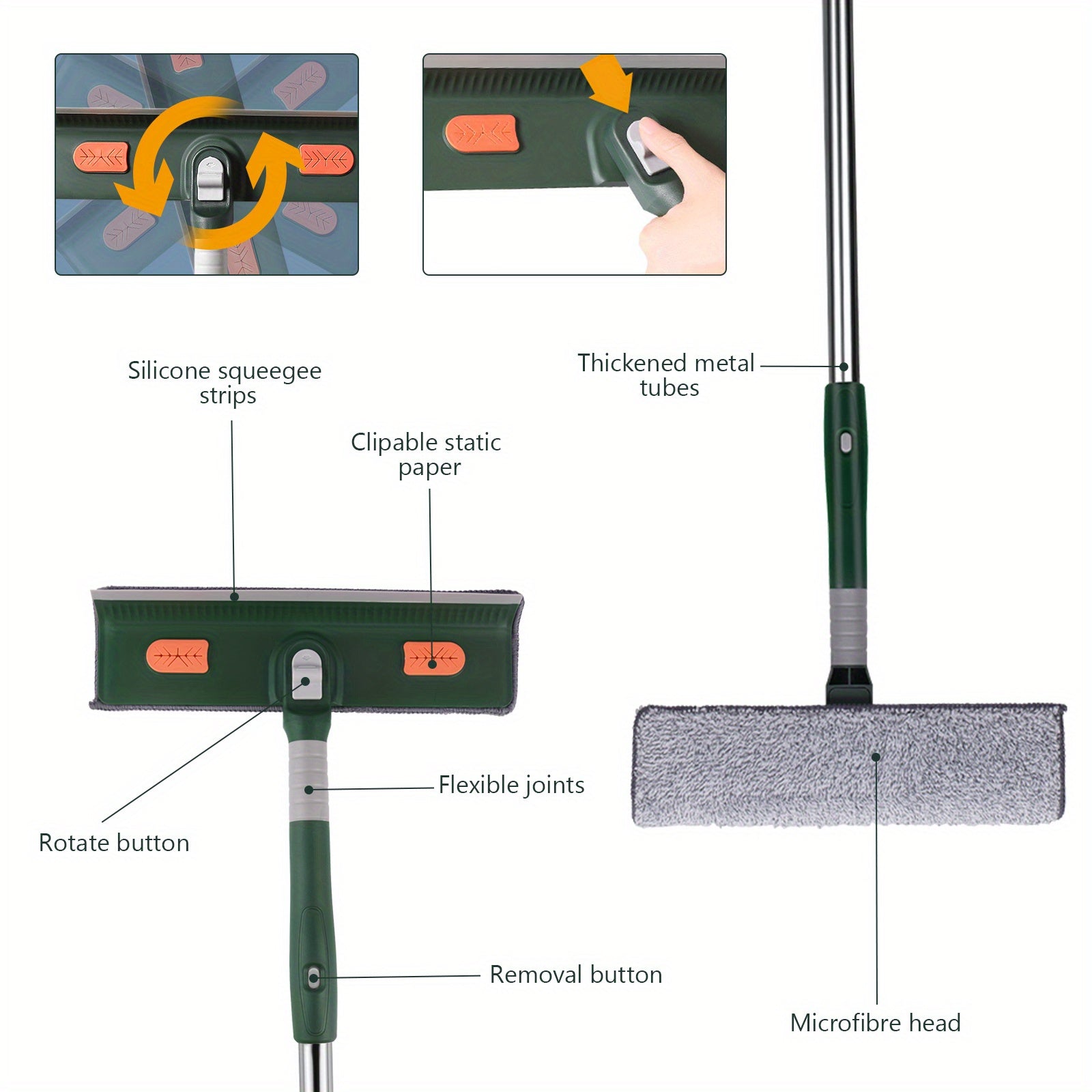 Silicone squeegee strips

Clipable static paper

Thickened metal tubes

Flexible joints

Rotate button

Removal button

Microfibre head