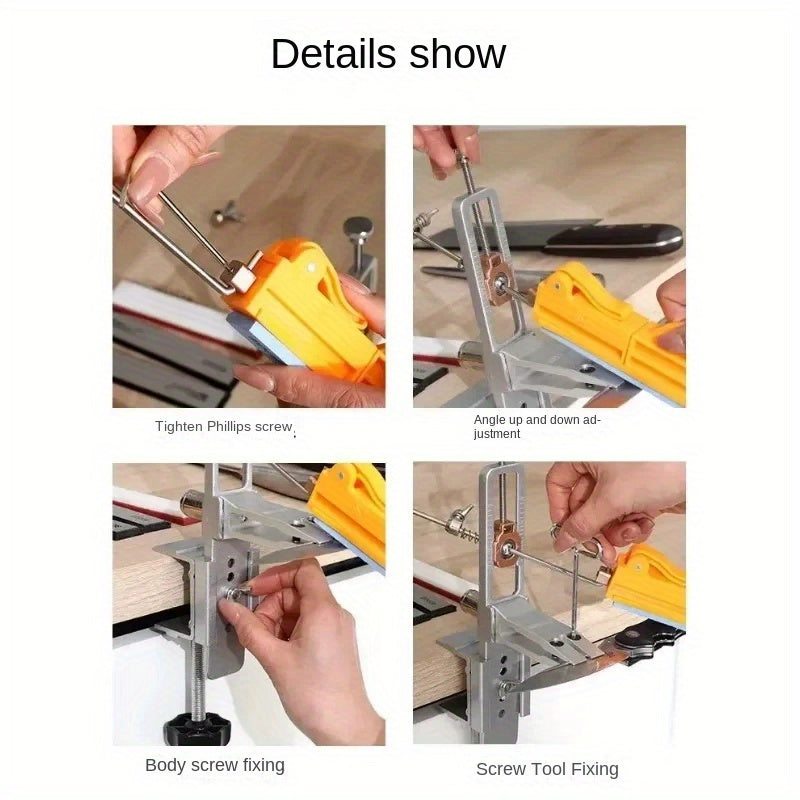 Details show

Tighten Phillips screw

Angle up and down adjustment

Body screw fixing

Screw Tool Fixing