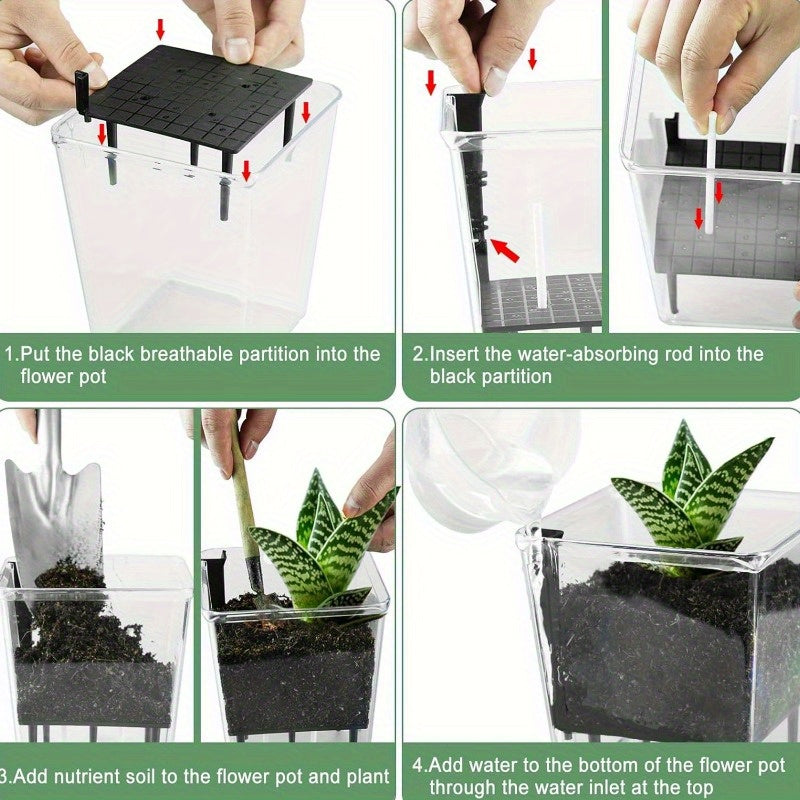 1.Put the black breathable partition into the flower pot

2.Insert the water-absorbing rod into the black partition

3.Add nutrient soil to the flower pot and plant

4.Add water to the bottom of the flower pot through the water inlet at the top