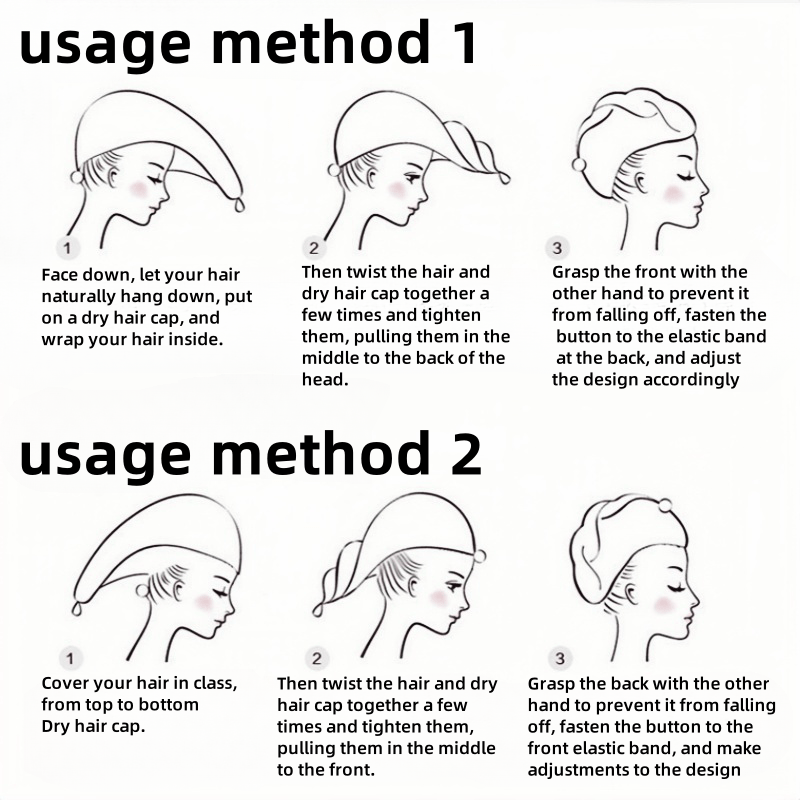 usage method 1

1

Face down, let your hair naturally hang down, put on a dry hair cap, and wrap your hair inside.

2

Then twist the hair and dry hair cap together a few times and tighten them, pulling them in the middle to the back of the head.

3

Grasp the front with the other hand to prevent it from falling off, fasten the button to the elastic band at the back, and adjust the design accordingly

usage method 2

1

Cover your hair in class, from top to bottom Dry hair cap.

2

Then twist the hair and dry hair cap together a few times and tighten them, pulling them in the middle to the front.

3

Grasp the back with the other hand to prevent it from falling off, fasten the button to the front elastic band, and make adjustments to the design