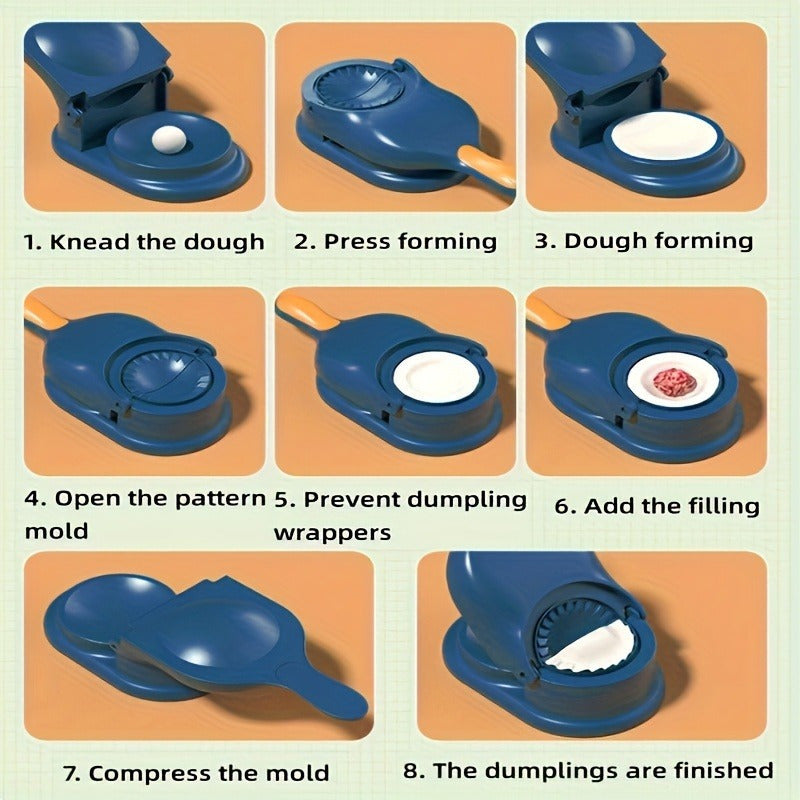 1. Knead the dough

2. Press forming

3. Dough forming

4. Open the pattern mold

5. Prevent dumpling wrappers

6. Add the filling

7. Compress the mold

8. The dumplings are finished