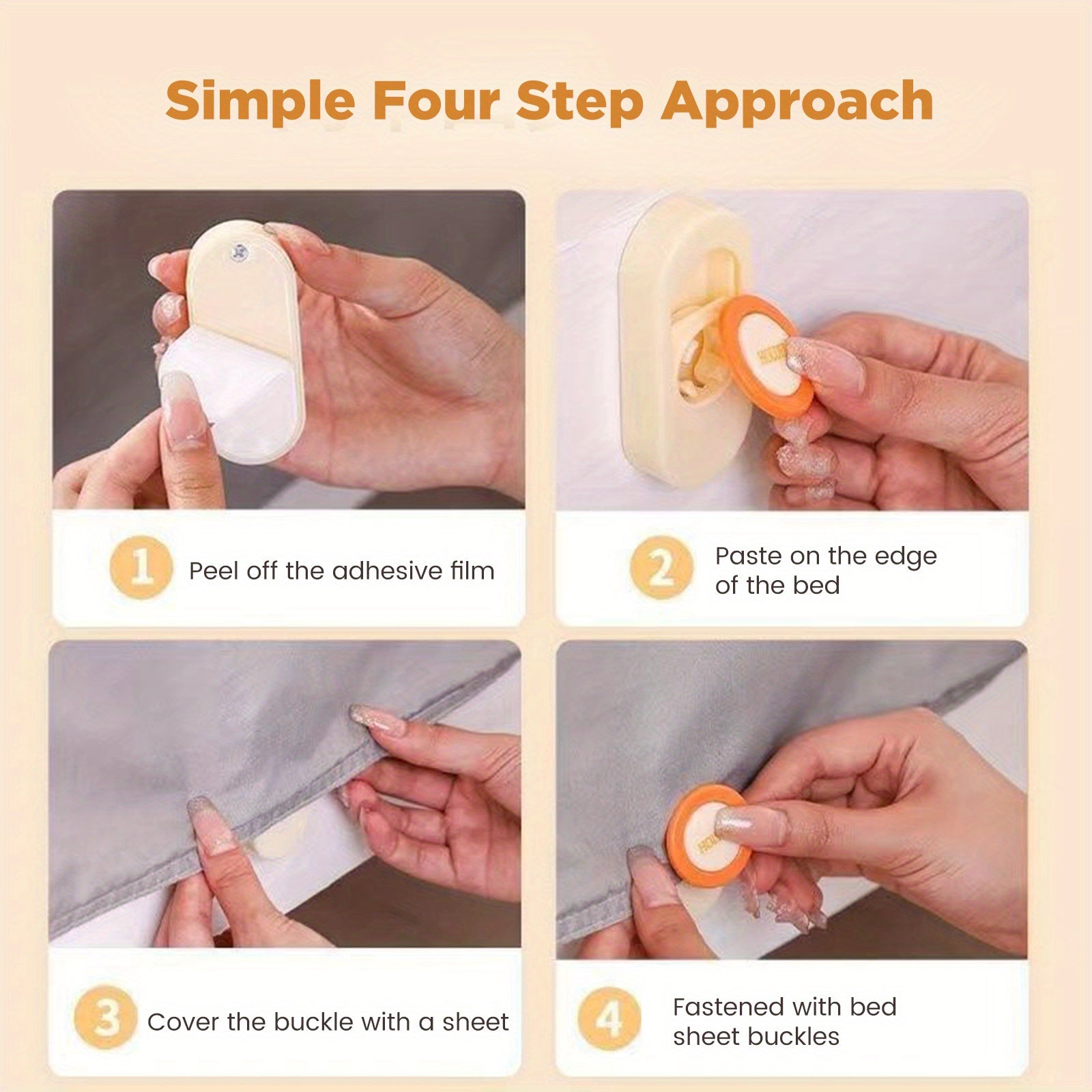 Simple Four Step Approach

1 Peel off the adhesive film

2 Paste on the edge of the bed

3 Cover the buckle with a sheet

4 Fastened with bed sheet buckles