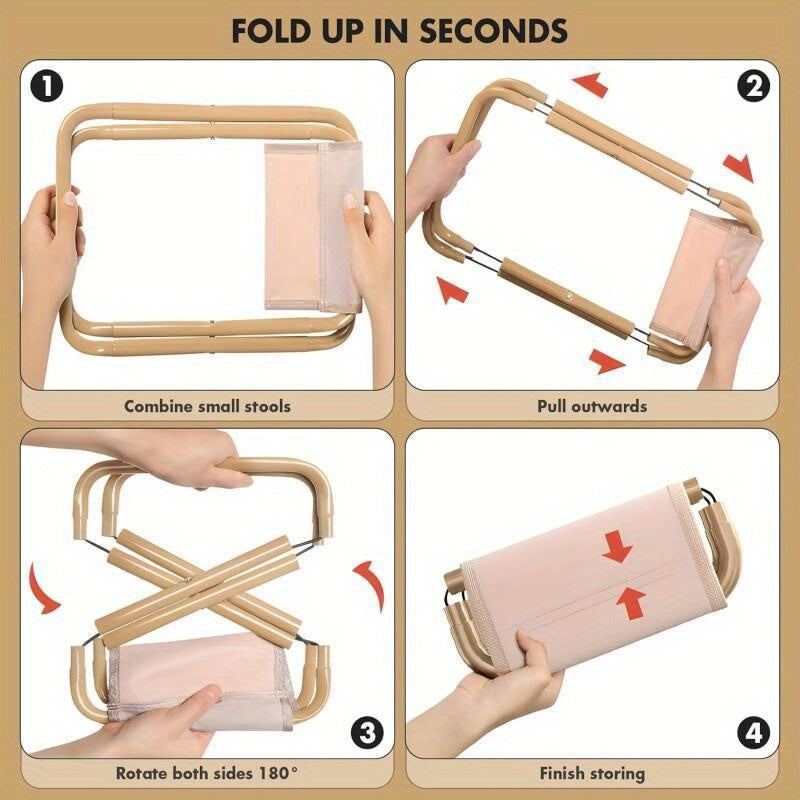 FOLD UP IN SECONDS

1

Combine small stools

2

Pull outwards

3

Rotate both sides 180°

4

Finish storing