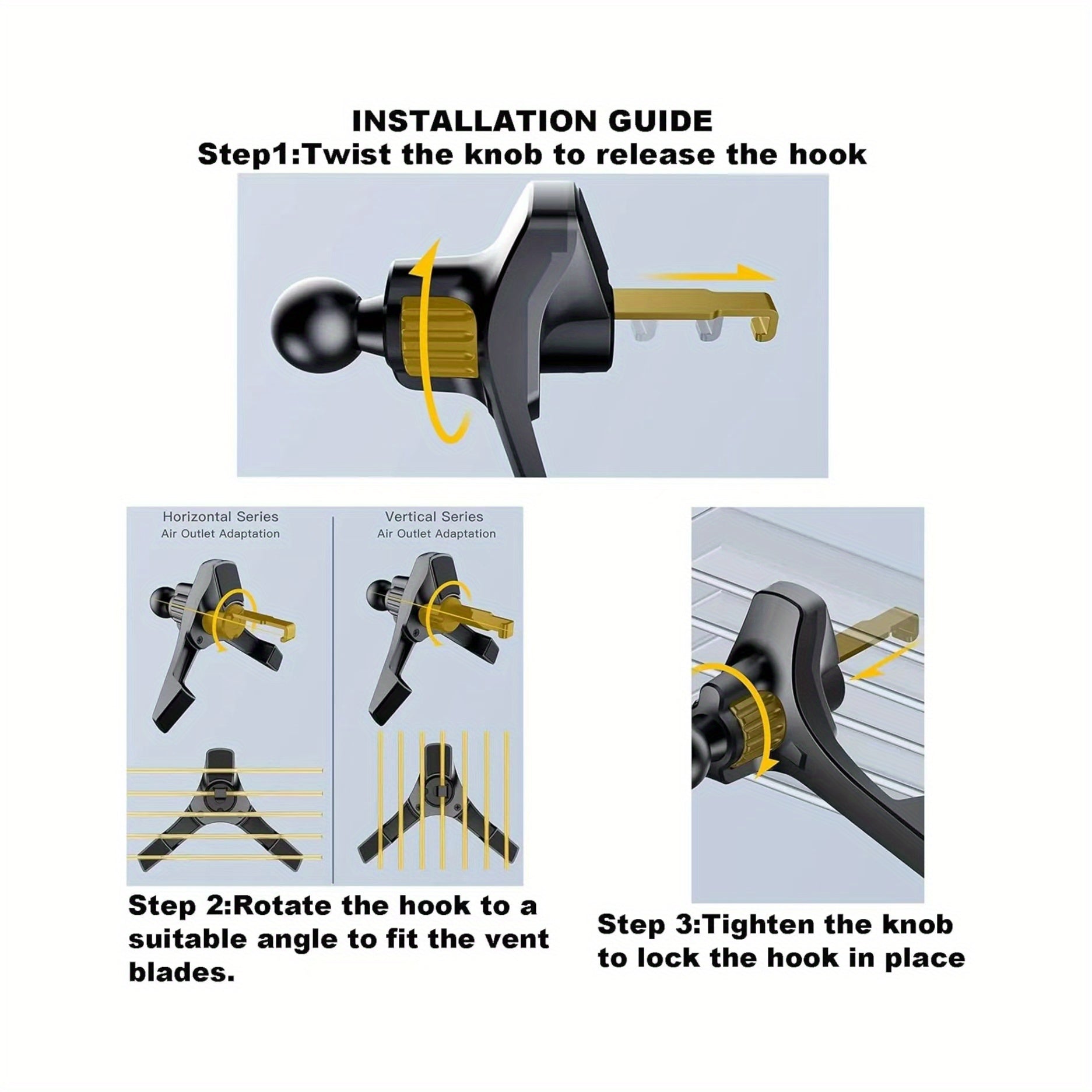 INSTALLATION GUIDE
Step1:Twist the knob to release the hook

Horizontal Series
Air Outlet Adaptation

Vertical Series
Air Outlet Adaptation

Step 2:Rotate the hook to a suitable angle to fit the vent blades.

Step 3:Tighten the knob to lock the hook in place