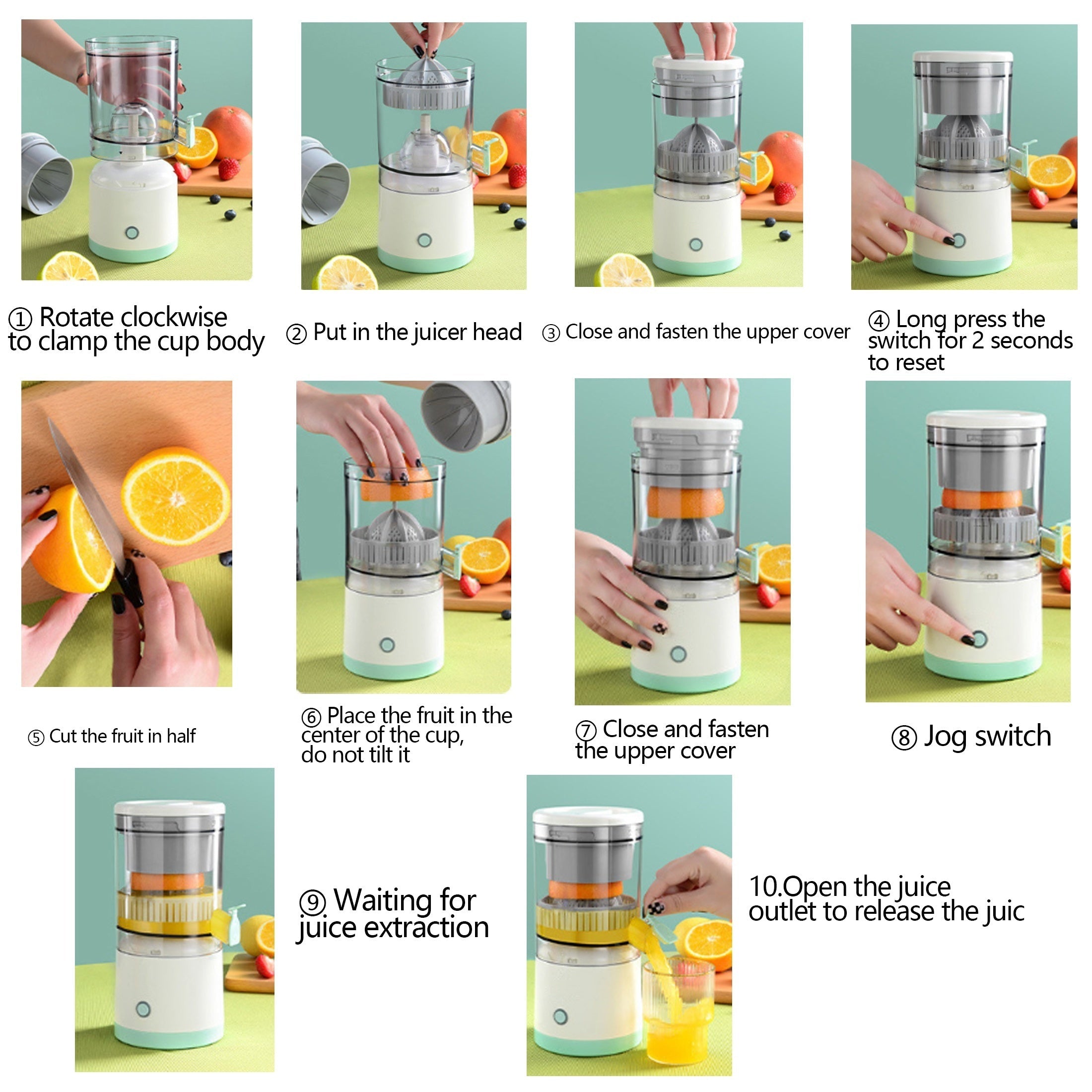 ① Rotate clockwise to clamp the cup body

② Put in the juicer head

③ Close and fasten the upper cover

④ Long press the switch for 2 seconds to reset

⑤ Cut the fruit in half

⑥ Place the fruit in the center of the cup, do not tilt it

⑦ Close and fasten the upper cover

⑧ Jog switch

⑨ Waiting for juice extraction

10.Open the juice outlet to release the juic